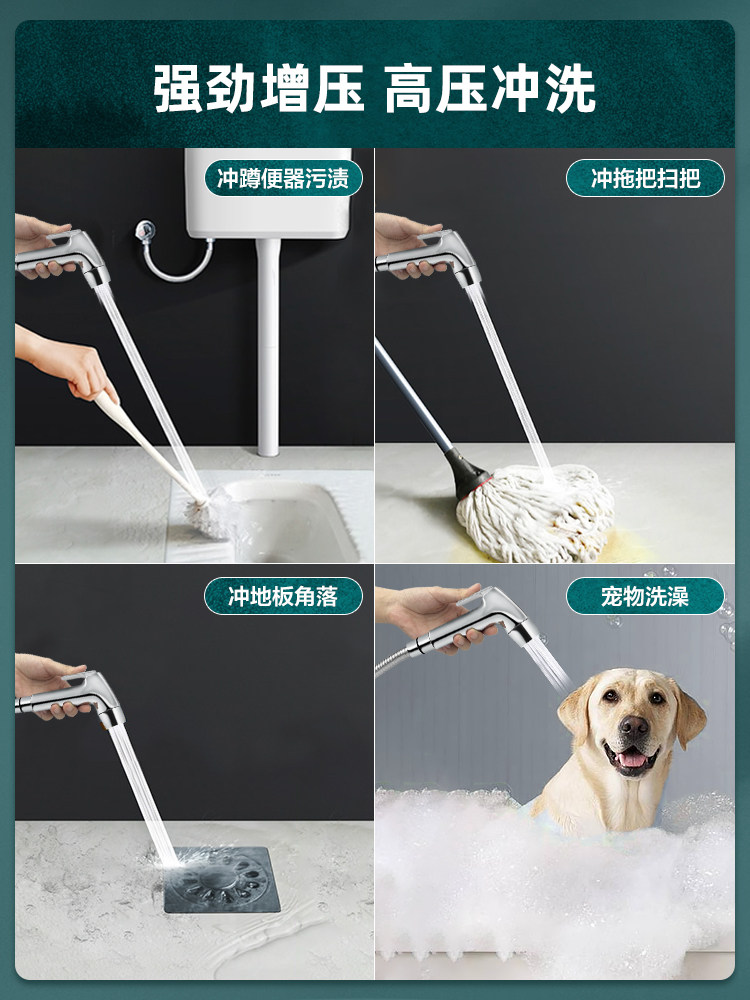 强劲增压 高压冲洗

冲蹲便器污渍

冲拖把扫把

冲地板角落

宠物洗澡