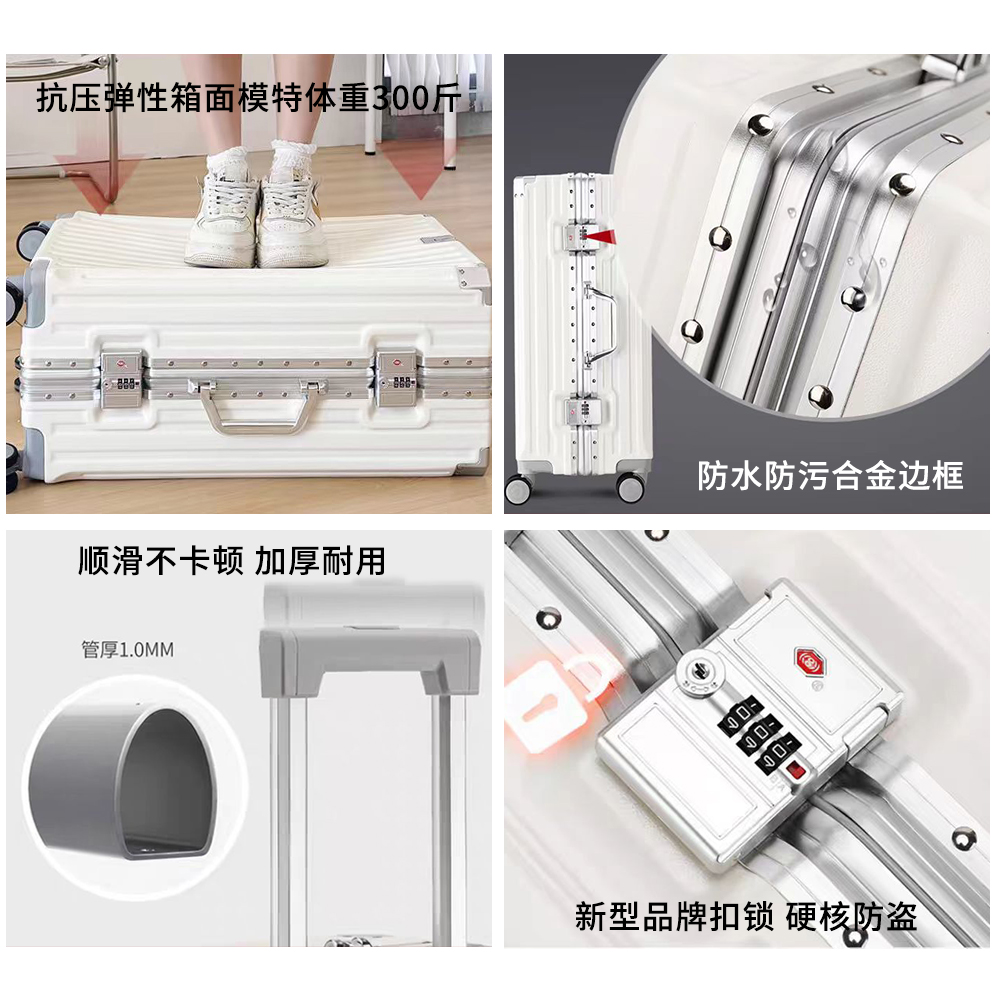 抗压弹性箱面模特体重300斤

防水防污合金边框

顺滑不卡顿 加厚耐用

管厚1.0MM

新型品牌扣锁 硬核防盗