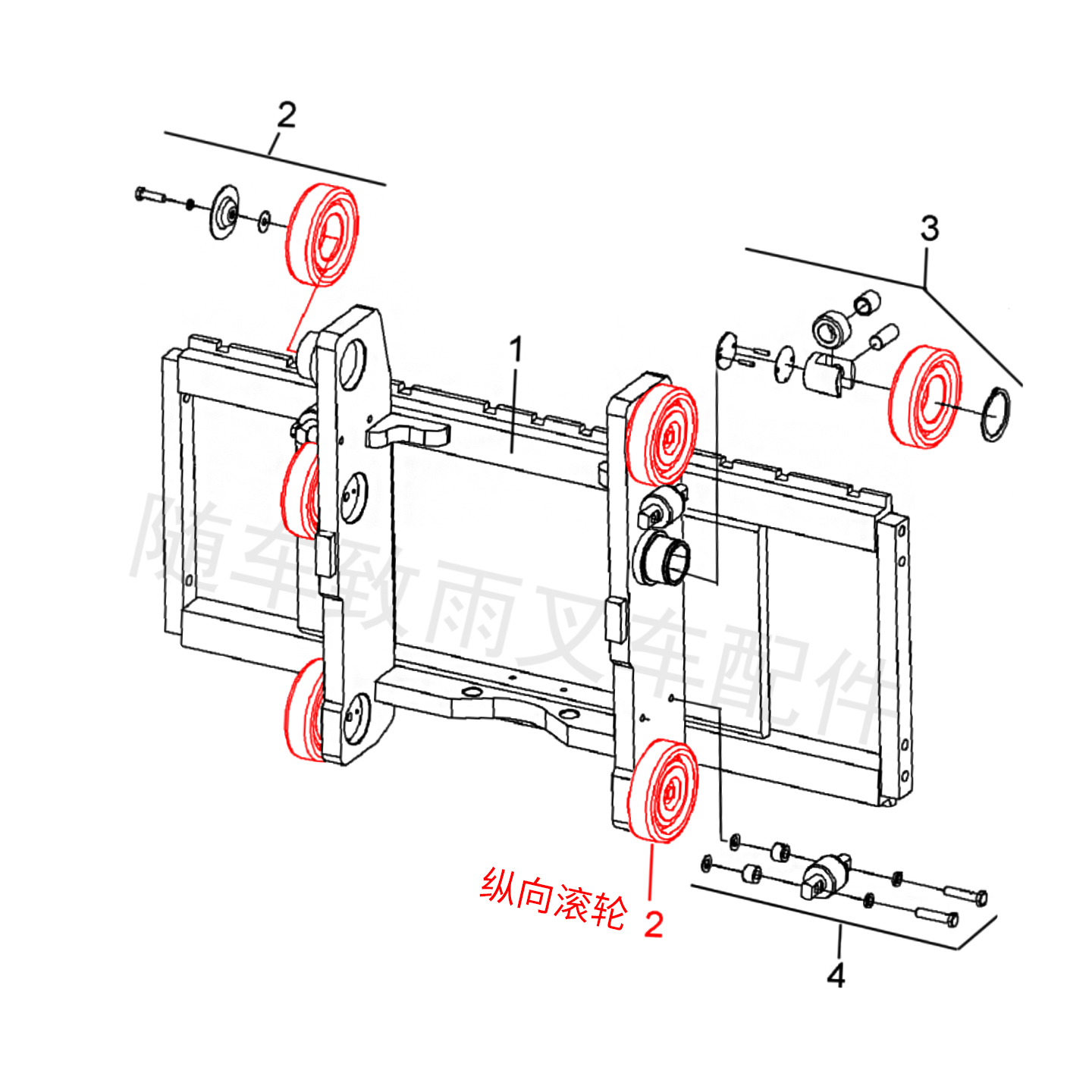 2

3

1

随车致雨叉车配件

纵向滚轮 2

4