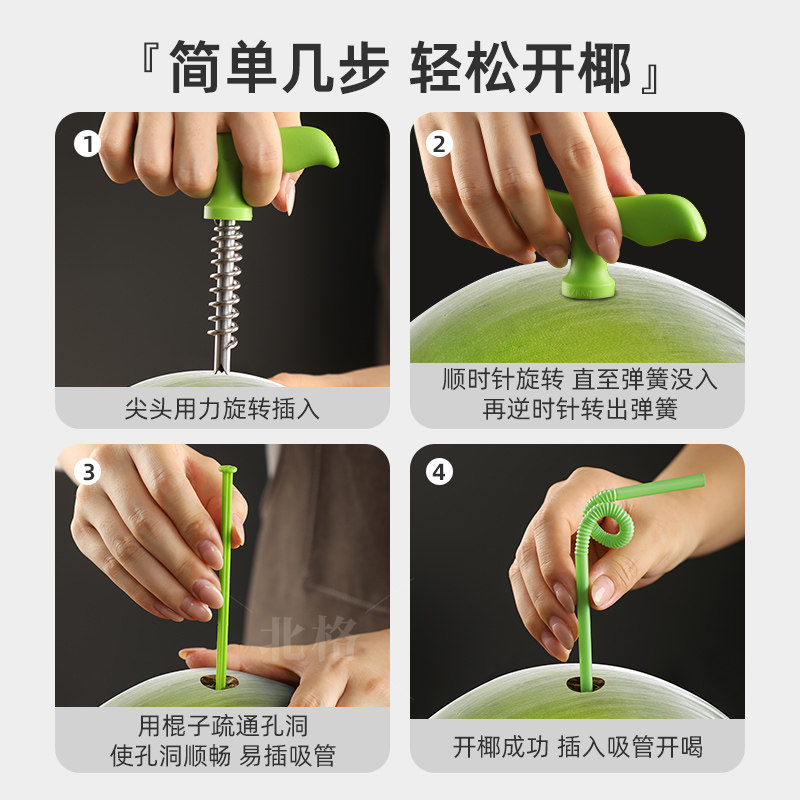 『简单几步 轻松开椰』

1
尖头用力旋转插入

2
顺时针旋转 直至弹簧没入
再逆时针转出弹簧

3
北格
用棍子疏通孔洞
使孔洞顺畅 易插吸管

4
开椰成功 插入吸管开喝