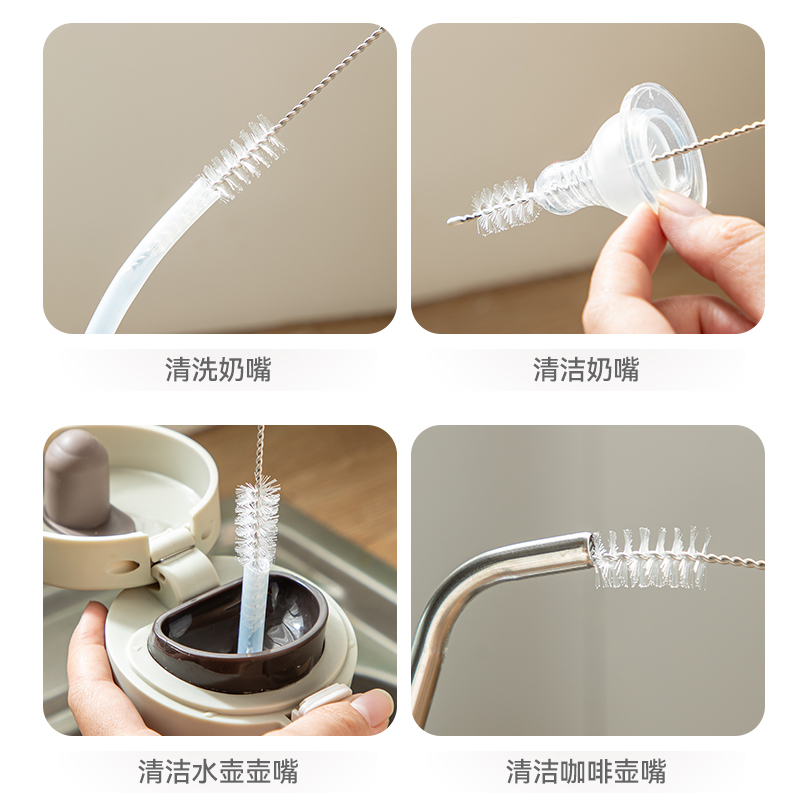 清洗奶嘴

清洁奶嘴

清洁水壶壶嘴

清洁咖啡壶嘴