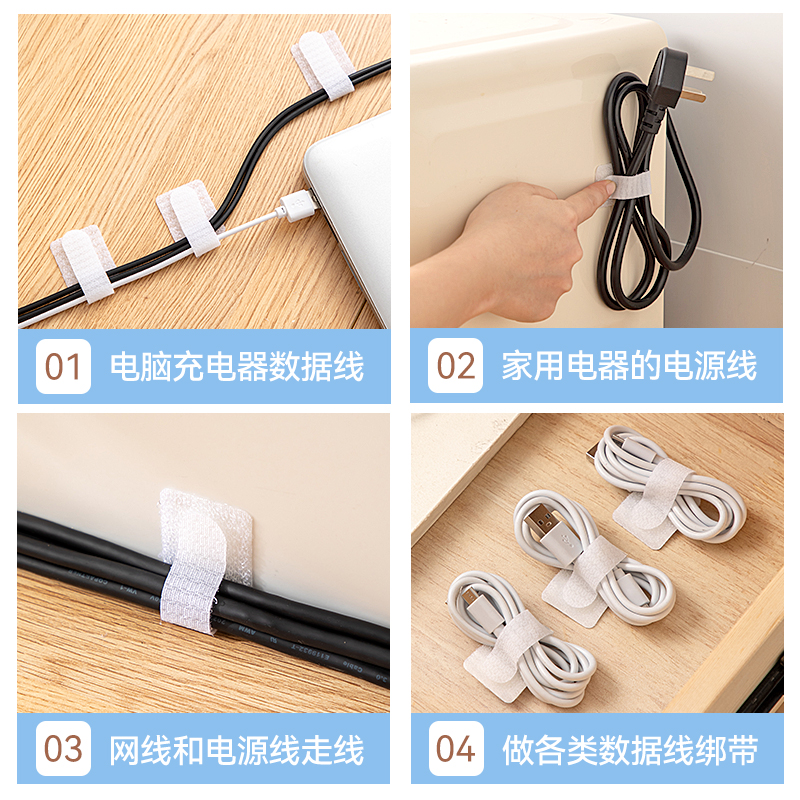 01 电脑充电器数据线

02 家用电器的电源线

03 网线和电源线走线

04 做各类数据线绑带