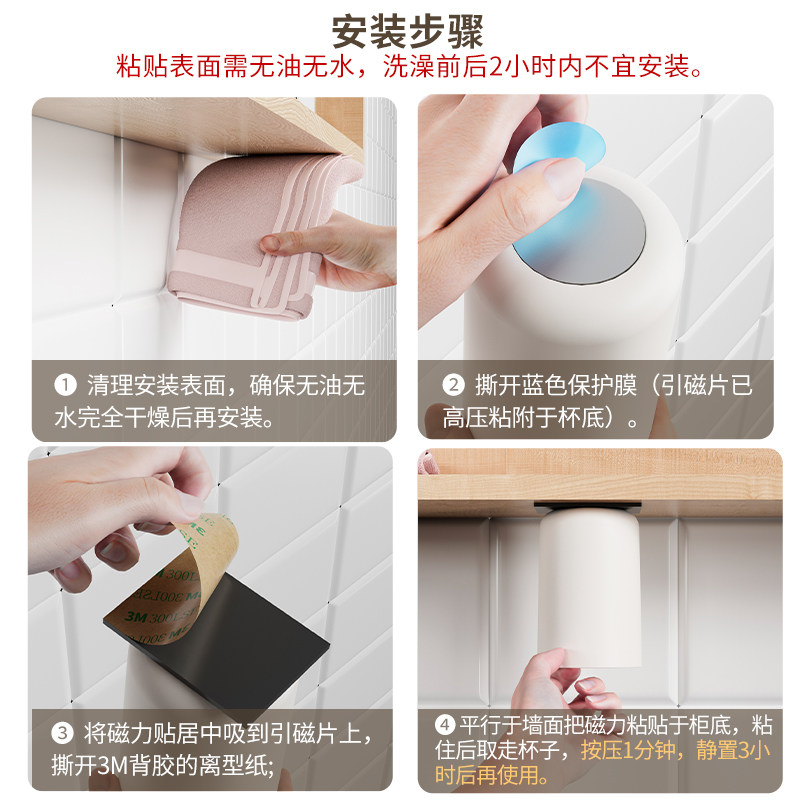 安装步骤

粘贴表面需无油无水，洗澡前后2小时内不宜安装。

① 清理安装表面，确保无油无水完全干燥后再安装。

② 撕开蓝色保护膜（引磁片已高压粘附于杯底）。

3M 300LSE

③ 将磁力贴居中吸到引磁片上，撕开3M背胶的离型纸;

④ 平行于墙面把磁力粘贴于柜底，粘住后取走杯子，按压1分钟，静置3小时后再使用。