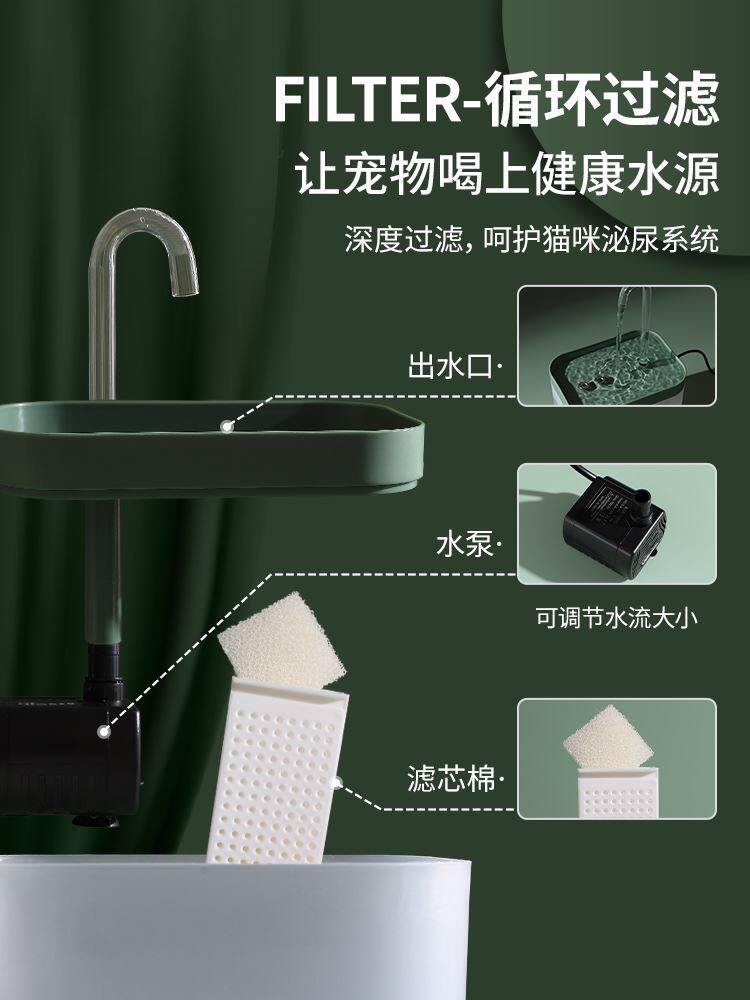 FILTER-循环过滤
让宠物喝上健康水源
深度过滤，呵护猫咪泌尿系统

出水口·

水泵·

可调节水流大小

滤芯棉·