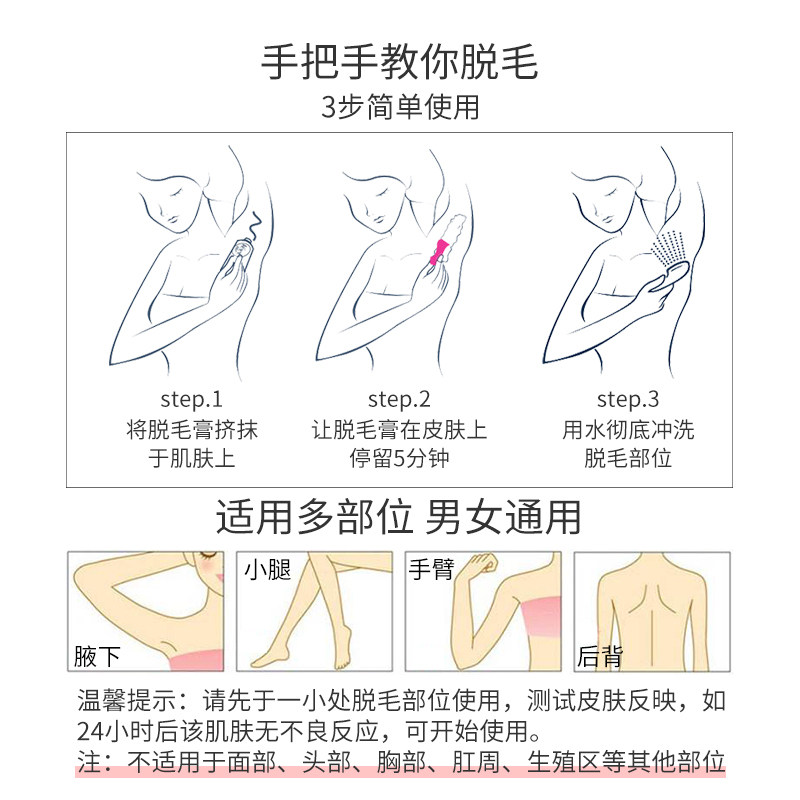 手把手教你脱毛

3步简单使用

step.1
将脱毛膏挤抹于肌肤上

step.2
让脱毛膏在皮肤上停留5分钟

step.3
用水彻底冲洗脱毛部位

适用多部位 男女通用

腋下

小腿

手臂

后背

温馨提示：请先于一小处脱毛部位使用，测试皮肤反映，如24小时后该肌肤无不良反应，可开始使用。

注：不适用于面部、头部、胸部、肛周、生殖区等其他部位