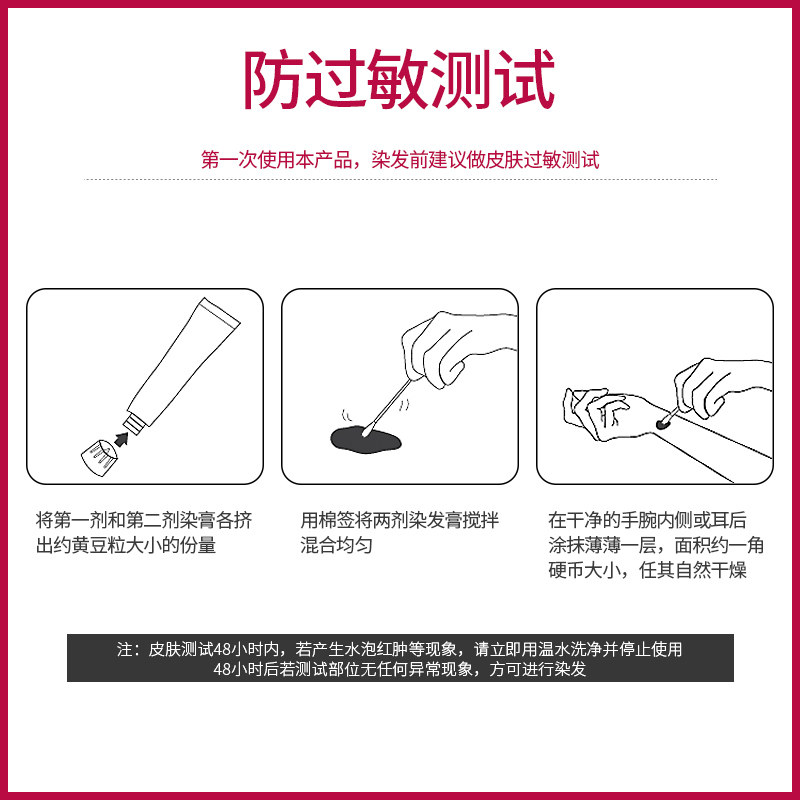 防过敏测试

第一次使用本产品，染发前建议做皮肤过敏测试

将第一剂和第二剂染膏各挤出约黄豆粒大小的份量

用棉签将两剂染发膏搅拌混合均匀

在干净的手腕内侧或耳后涂抹薄薄一层，面积约一角硬币大小，任其自然干燥

注：皮肤测试48小时内，若产生水泡红肿等现象，请立即用温水洗净并停止使用
48小时后若测试部位无任何异常现象，方可进行染发