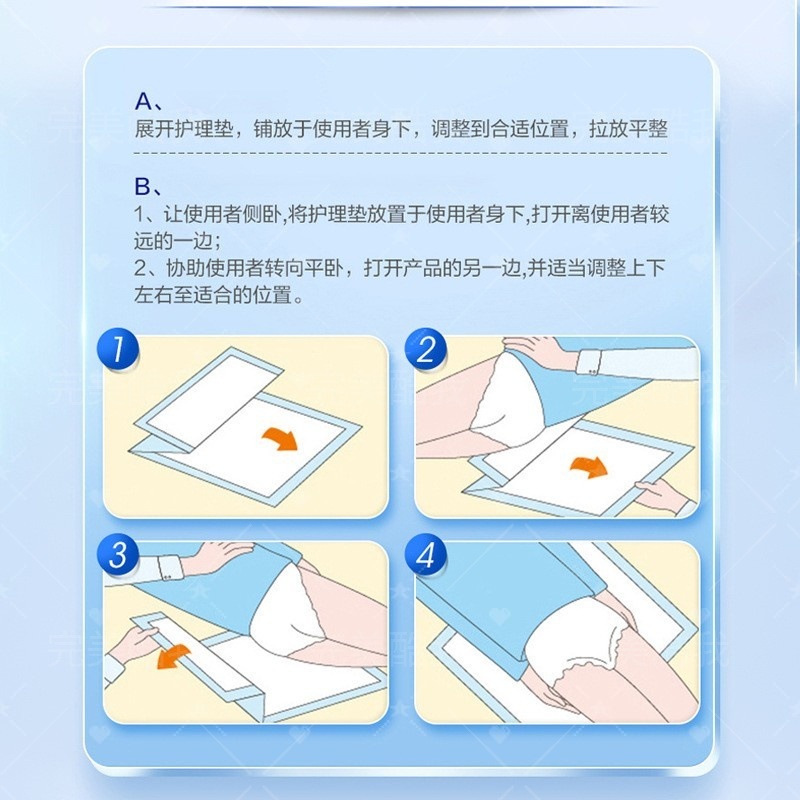 A、
展开护理垫，铺放于使用者身下，调整到合适位置，拉放平整

B、
1、让使用者侧卧,将护理垫放置于使用者身下,打开离使用者较远的一边;
2、协助使用者转向平卧，打开产品的另一边,并适当调整上下左右至适合的位置。

1

2

3

4