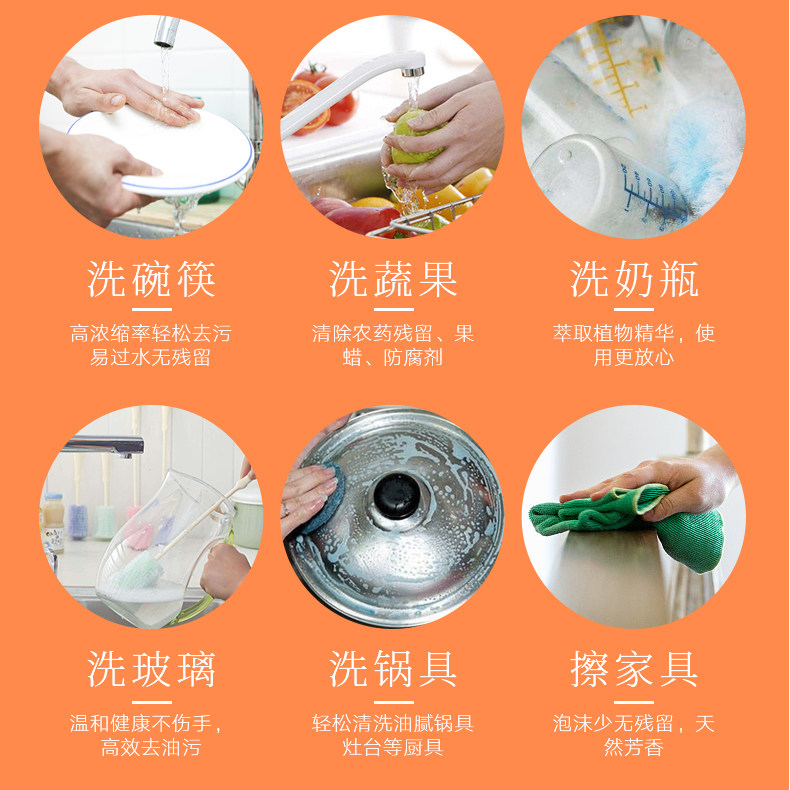 洗碗筷

高浓缩率轻松去污易过水无残留

洗蔬果

清除农药残留、果蜡、防腐剂

洗奶瓶

萃取植物精华，使用更放心

洗玻璃

温和健康不伤手，高效去油污

洗锅具

轻松清洗油腻锅具灶台等厨具

擦家具

泡沫少无残留，天然芳香