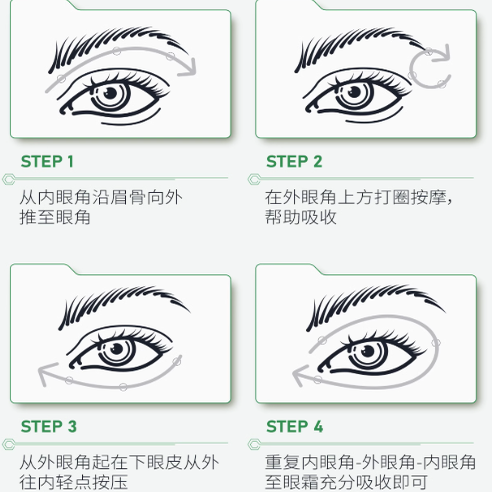 STEP 1

从内眼角沿眉骨向外推至眼角

STEP 2

在外眼角上方打圈按摩，帮助吸收

STEP 3

从外眼角起在下眼皮从外往内轻点按压

STEP 4

重复内眼角-外眼角-内眼角至眼霜充分吸收即可