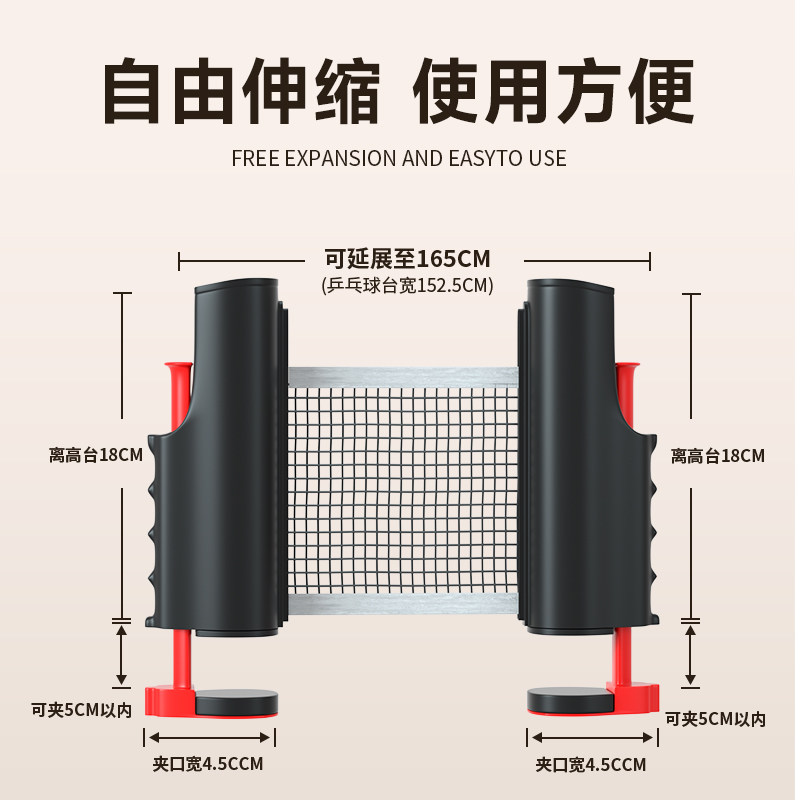 自由伸缩 使用方便

FREE EXPANSION AND EASYTO USE

可延展至165CM
(乒乓球台宽152.5CM)

离高台18CM

离高台18CM

可夹5CM以内

可夹5CM以内

夹口宽4.5CCM

夹口宽4.5CCM