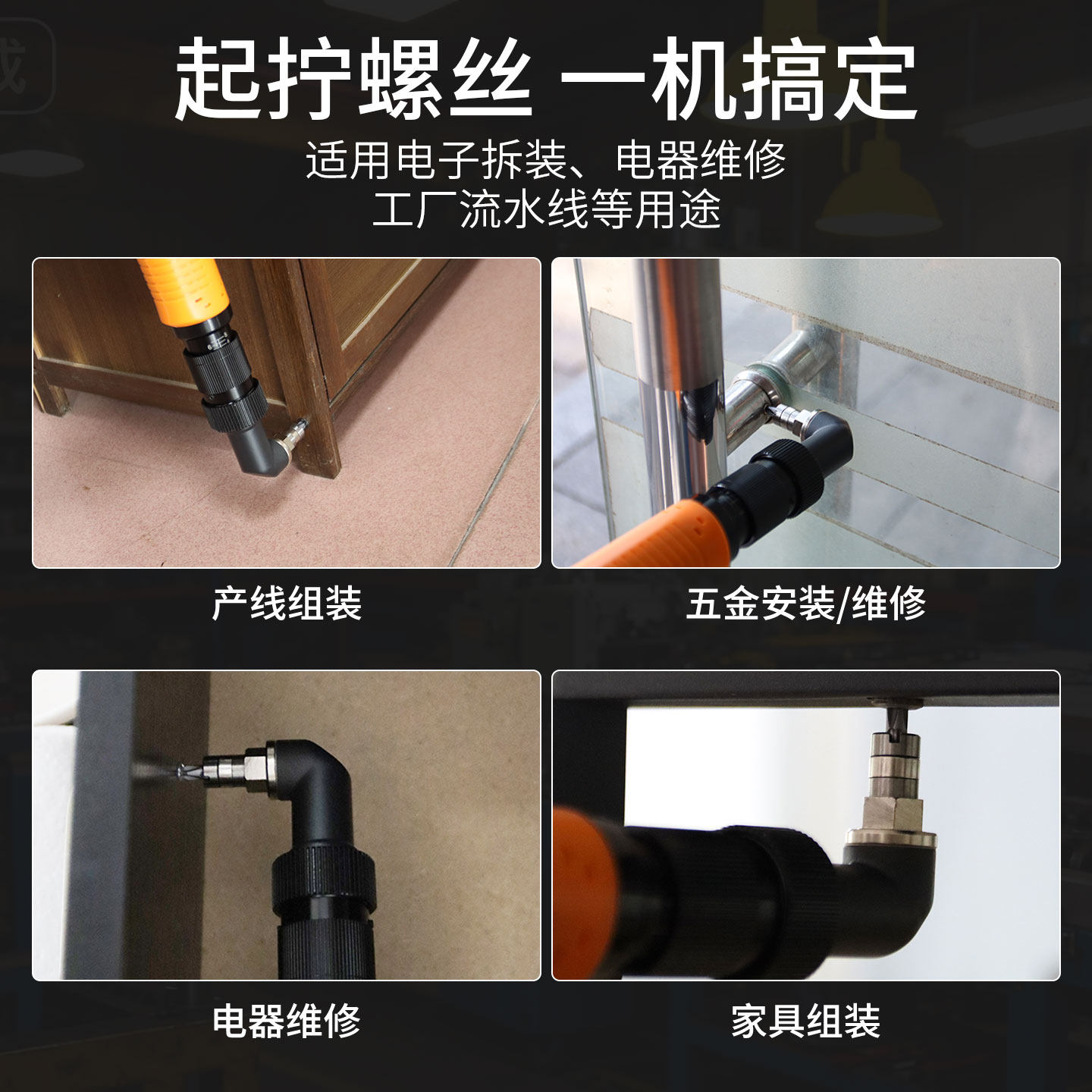 起拧螺丝 一机搞定

适用电子拆装、电器维修
工厂流水线等用途

产线组装

五金安装/维修

电器维修

家具组装