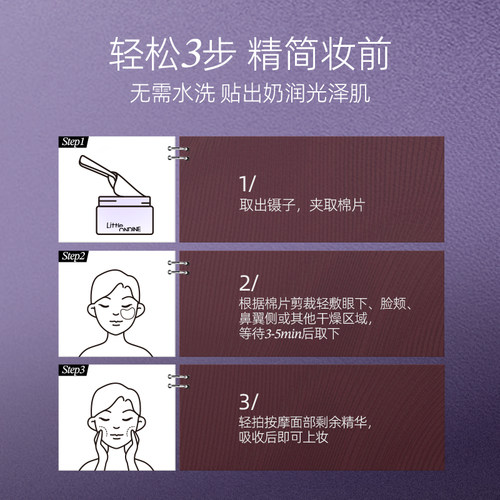 轻松3步 精简妆前

无需水洗 贴出奶润光泽肌

Step1

Little ONDINE

1/
取出镊子，夹取棉片

Step2

2/
根据棉片剪裁轻敷眼下、脸颊、鼻翼侧或其他干燥区域，等待3-5min后取下

Step3

3/
轻拍按摩面部剩余精华，吸收后即可上妆