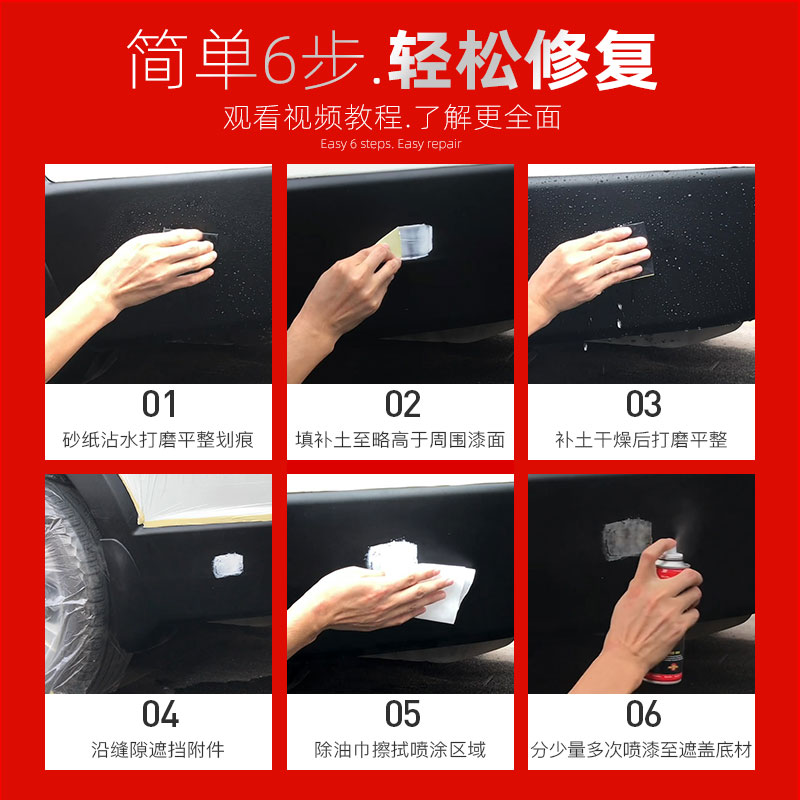 简单6步.轻松修复

观看视频教程.了解更全面

Easy 6 steps. Easy repair

01
砂纸沾水打磨平整划痕

02
填补土至略高于周围漆面

03
补土干燥后打磨平整

04
沿缝隙遮挡附件

05
除油巾擦拭喷涂区域

06
分少量多次喷漆至遮盖底材