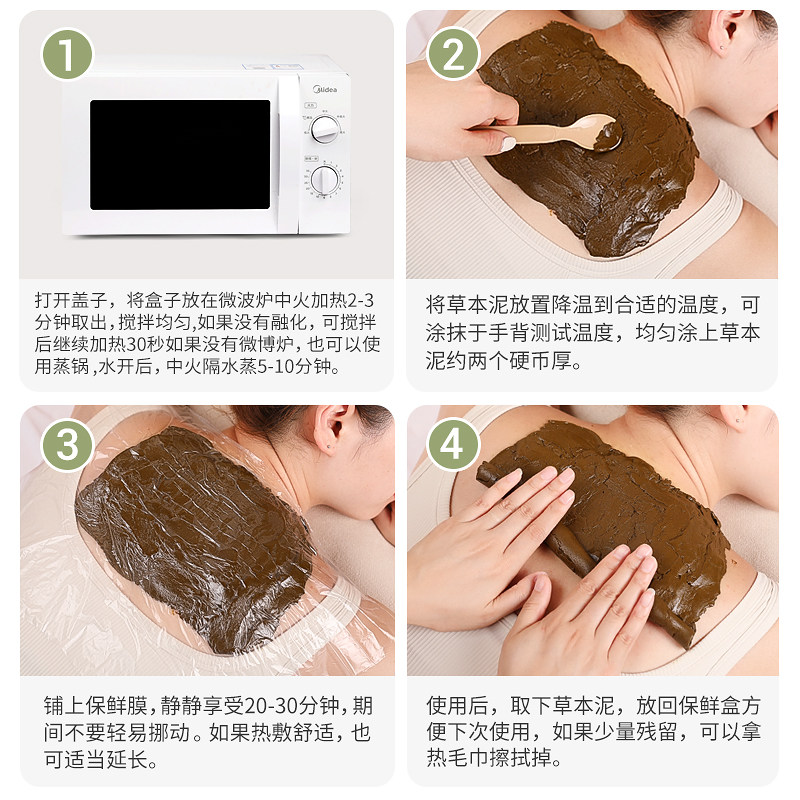 1

Midea

打开盖子，将盒子放在微波炉中火加热2-3分钟取出,搅拌均匀,如果没有融化，可搅拌后继续加热30秒如果没有微博炉，也可以使用蒸锅,水开后，中火隔水蒸5-10分钟。

2

将草本泥放置降温到合适的温度，可涂抹于手背测试温度，均匀涂上草本泥约两个硬币厚。

3

铺上保鲜膜,静静享受20-30分钟,期间不要轻易挪动。如果热敷舒适，也可适当延长。

4

使用后，取下草本泥，放回保鲜盒方便下次使用，如果少量残留，可以拿热毛巾擦拭掉。