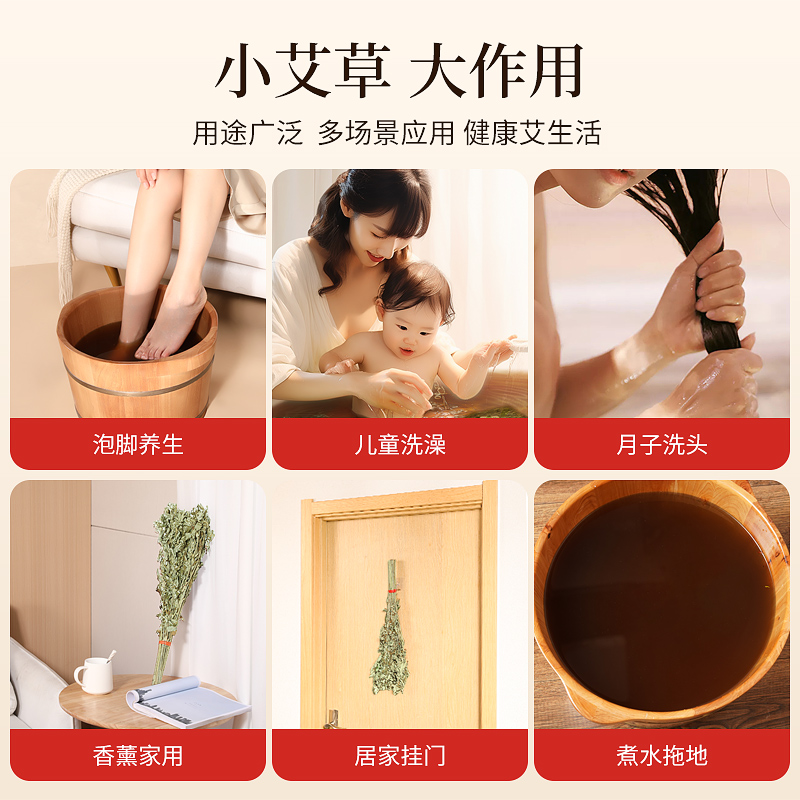 小艾草 大作用

用途广泛 多场景应用 健康艾生活

泡脚养生

儿童洗澡

月子洗头

香薰家用

居家挂门

煮水拖地