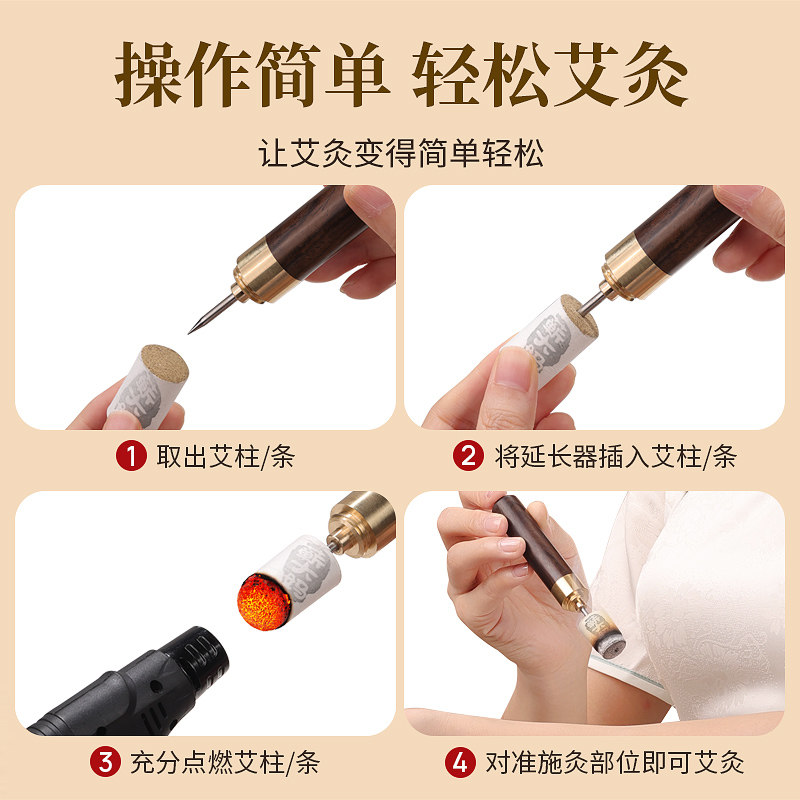 操作简单 轻松艾灸

让艾灸变得简单轻松

1 取出艾柱/条

2 将延长器插入艾柱/条

3 充分点燃艾柱/条

4 对准施灸部位即可艾灸