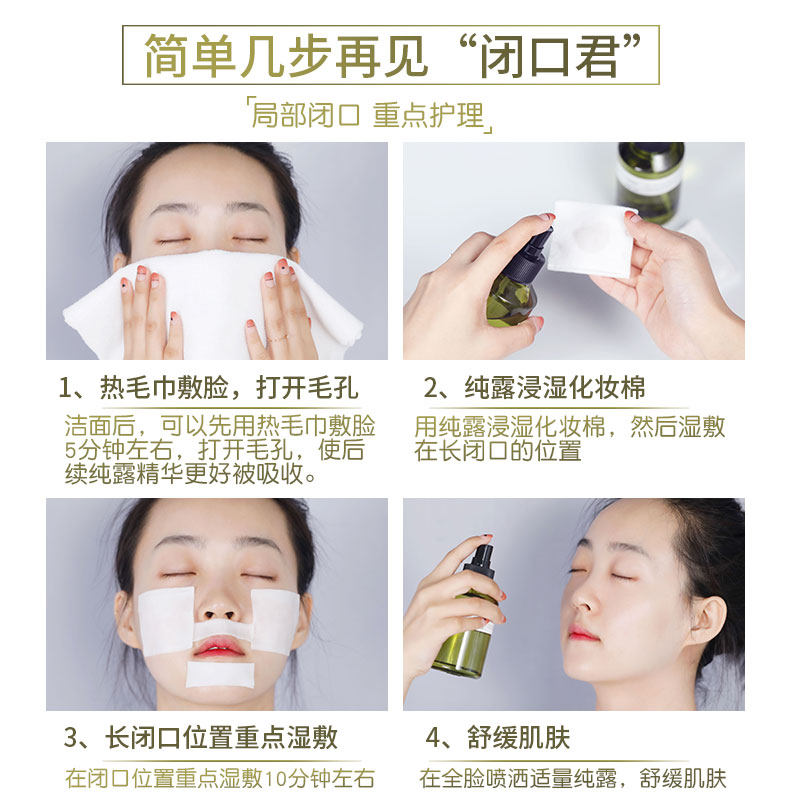 简单几步再见“闭口君”

「局部闭口 重点护理」

1、热毛巾敷脸，打开毛孔

洁面后，可以先用热毛巾敷脸5分钟左右，打开毛孔，使后续纯露精华更好被吸收。

2、纯露浸湿化妆棉

用纯露浸湿化妆棉，然后湿敷在长闭口的位置

3、长闭口位置重点湿敷

在闭口位置重点湿敷10分钟左右

4、舒缓肌肤

在全脸喷洒适量纯露，舒缓肌肤