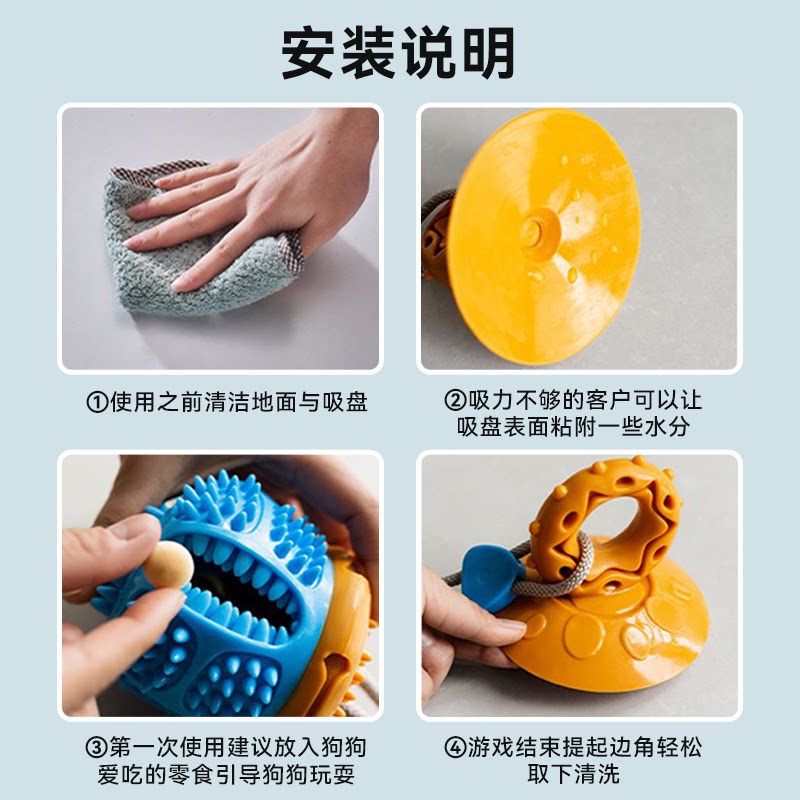 安装说明

①使用之前清洁地面与吸盘

②吸力不够的客户可以让吸盘表面粘附一些水分

③第一次使用建议放入狗狗爱吃的零食引导狗狗玩耍

④游戏结束提起边角轻松取下清洗