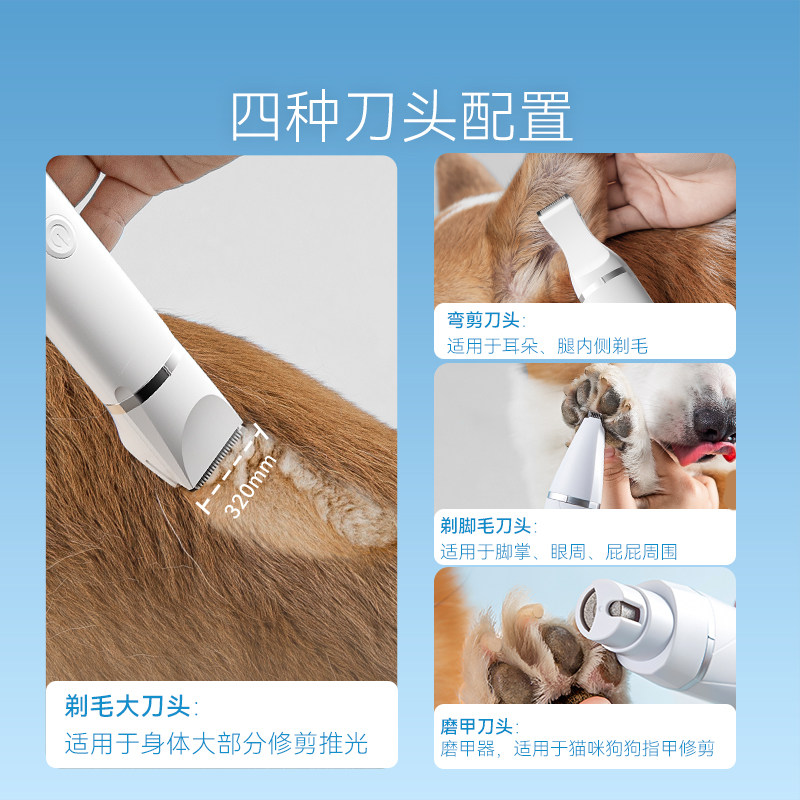 四种刀头配置

320mm

剃毛大刀头：
适用于身体大部分修剪推光

弯剪刀头：
适用于耳朵、腿内侧剃毛

剃脚毛刀头：
适用于脚掌、眼周、屁屁周围

磨甲刀头：
磨甲器，适用于猫咪狗狗指甲修剪