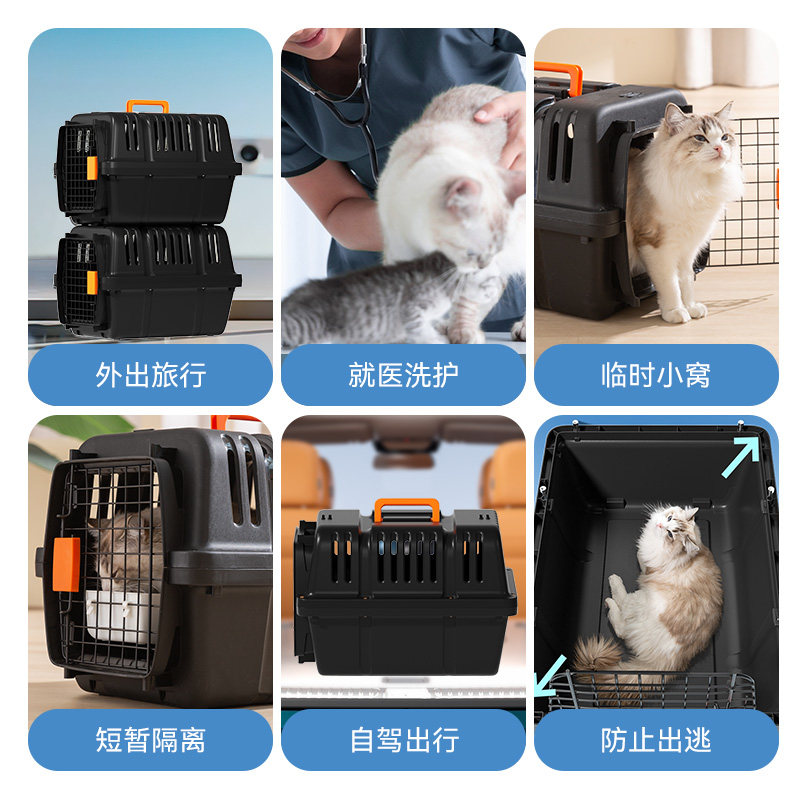 外出旅行

就医洗护

临时小窝

短暂隔离

自驾出行

防止出逃