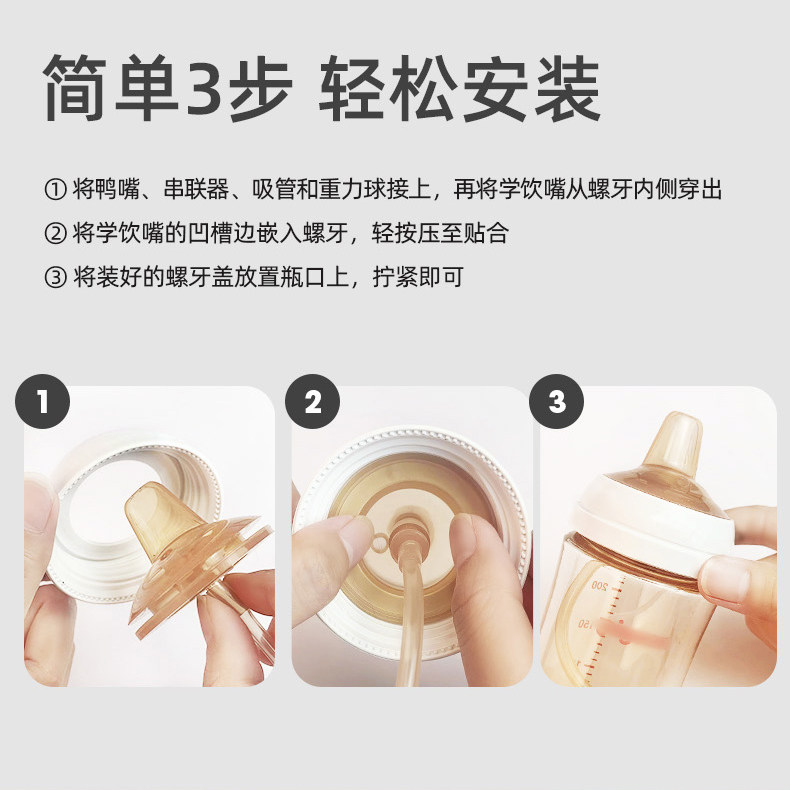 简单3步 轻松安装

① 将鸭嘴、串联器、吸管和重力球接上，再将学饮嘴从螺牙内侧穿出

② 将学饮嘴的凹槽边嵌入螺牙，轻按压至贴合

③ 将装好的螺牙盖放置瓶口上，拧紧即可

1

2

3

200

150