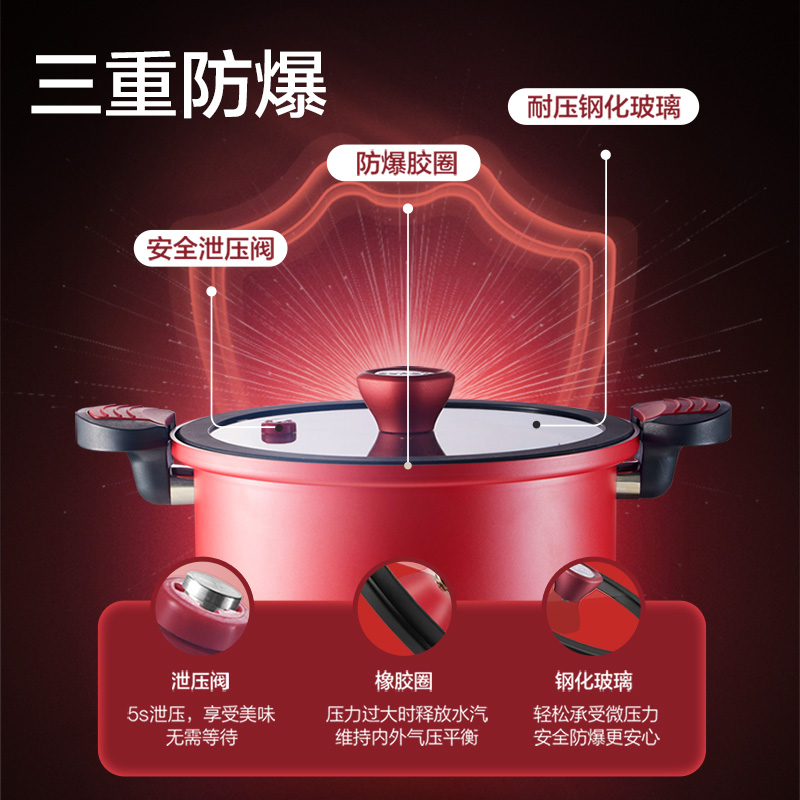 三重防爆

耐压钢化玻璃

防爆胶圈

安全泄压阀

泄压阀
5s泄压，享受美味
无需等待

橡胶圈
压力过大时释放水汽
维持内外气压平衡

钢化玻璃
轻松承受微压力
安全防爆更安心