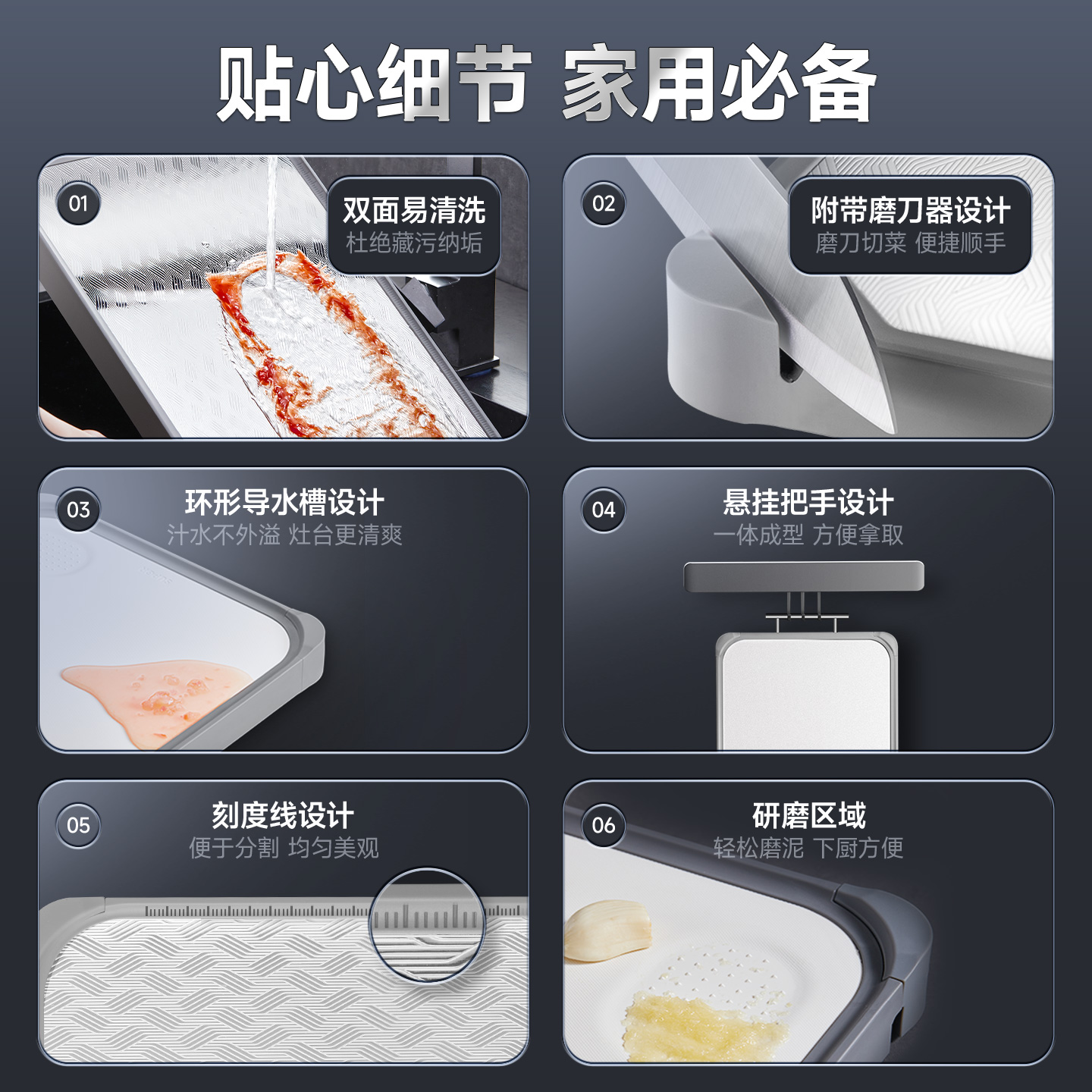 贴心细节 家用必备

01
双面易清洗
杜绝藏污纳垢

02
附带磨刀器设计
磨刀切菜 便捷顺手

03
环形导水槽设计
汁水不外溢 灶台更清爽

04
悬挂把手设计
一体成型 方便拿取

05
刻度线设计
便于分割 均匀美观

06
研磨区域
轻松磨泥 下厨方便