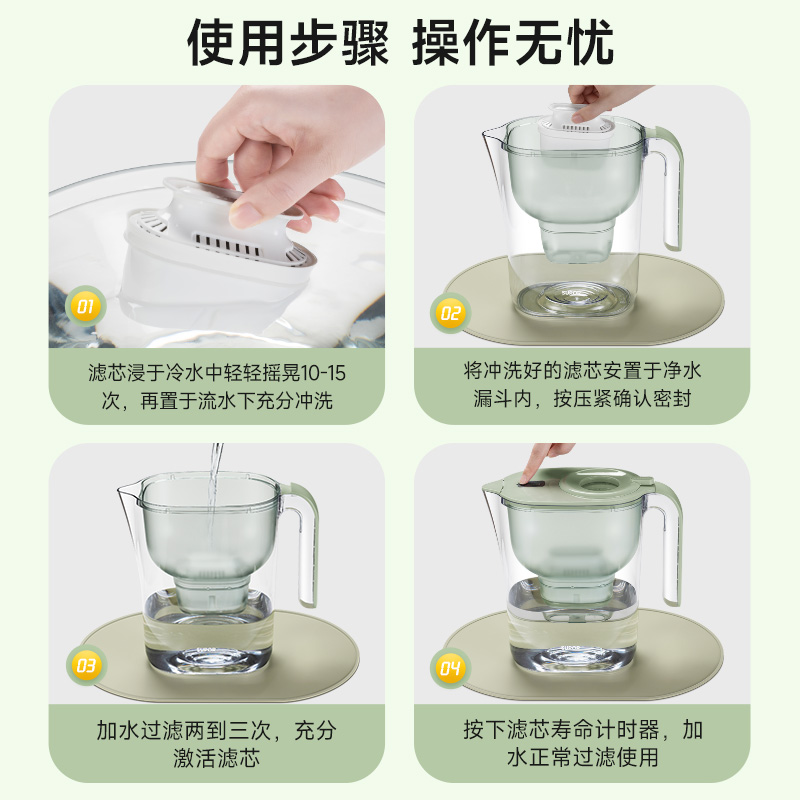 使用步骤 操作无忧

01

滤芯浸于冷水中轻轻摇晃10-15次，再置于流水下充分冲洗

02

将冲洗好的滤芯安置于净水漏斗内，按压紧确认密封

03

加水过滤两到三次，充分激活滤芯

04

按下滤芯寿命计时器，加水正常过滤使用