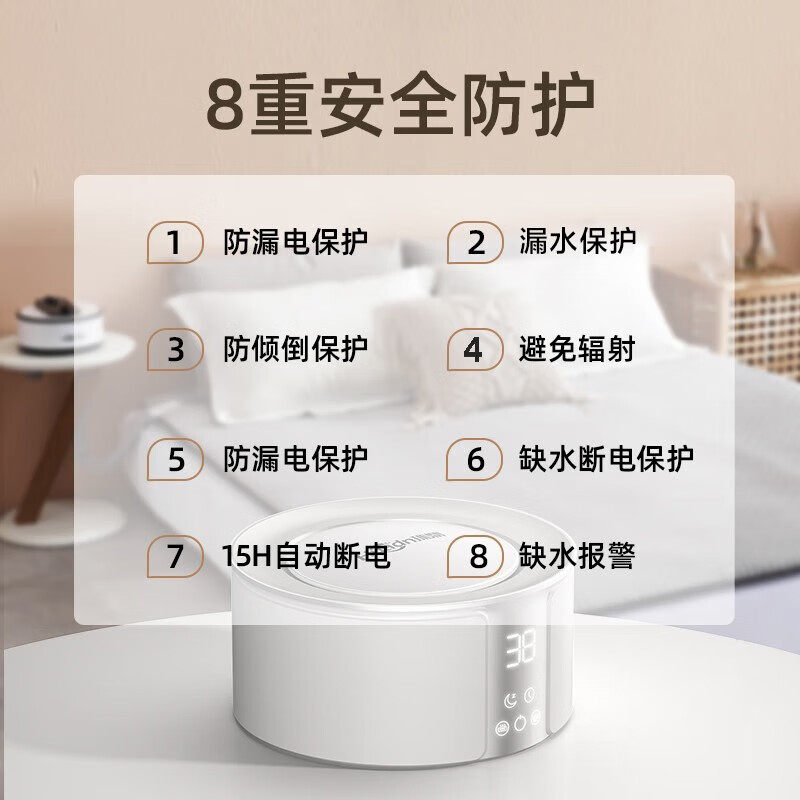 8重安全防护

1 防漏电保护
2 漏水保护
3 防倾倒保护
4 避免辐射
5 防漏电保护
6 缺水断电保护
7 15H自动断电
8 缺水报警

38