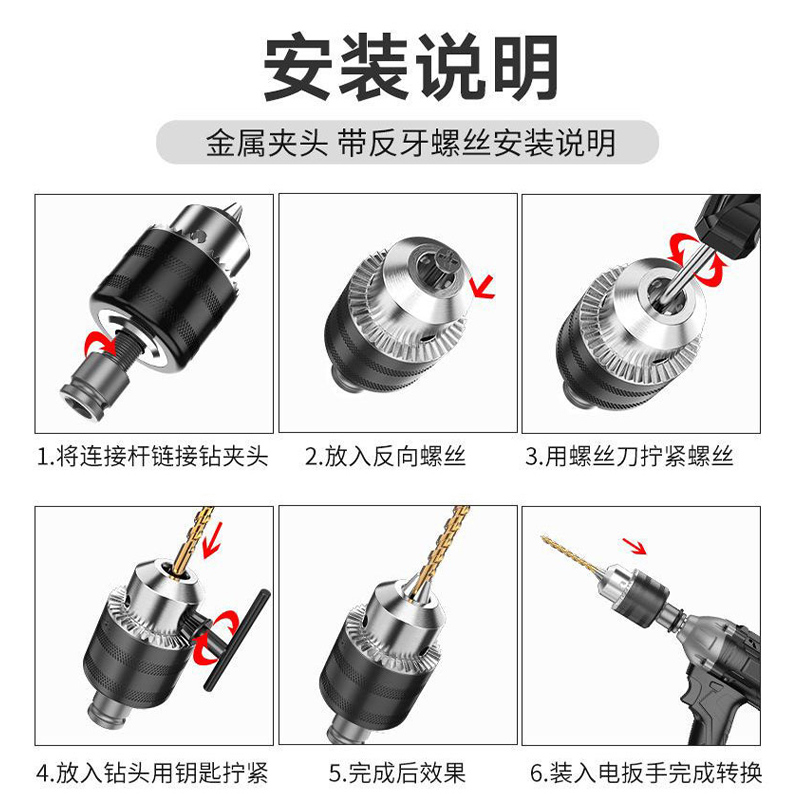 安装说明

金属夹头 带反牙螺丝安装说明

1.将连接杆链接钻夹头

2.放入反向螺丝

3.用螺丝刀拧紧螺丝

4.放入钻头用钥匙拧紧

5.完成后效果

6.装入电扳手完成转换