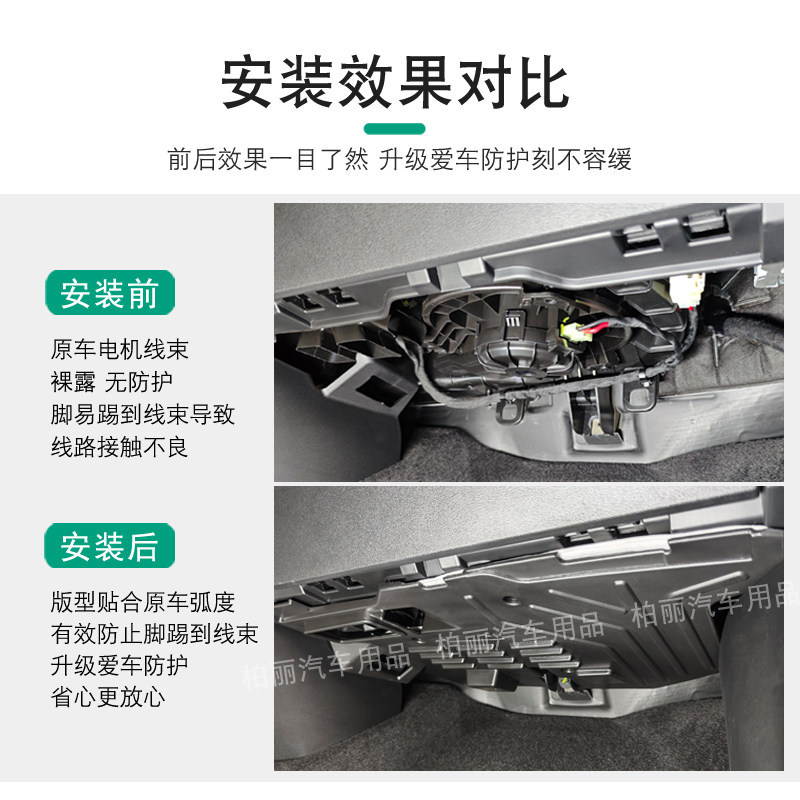 安装效果对比

前后效果一目了然 升级爱车防护刻不容缓

安装前

原车电机线束
裸露 无防护
脚易踢到线束导致
线路接触不良

安装后

版型贴合原车弧度
有效防止脚踢到线束
升级爱车防护
省心更放心

柏丽汽车用品 柏丽汽车用品 柏丽汽车用品