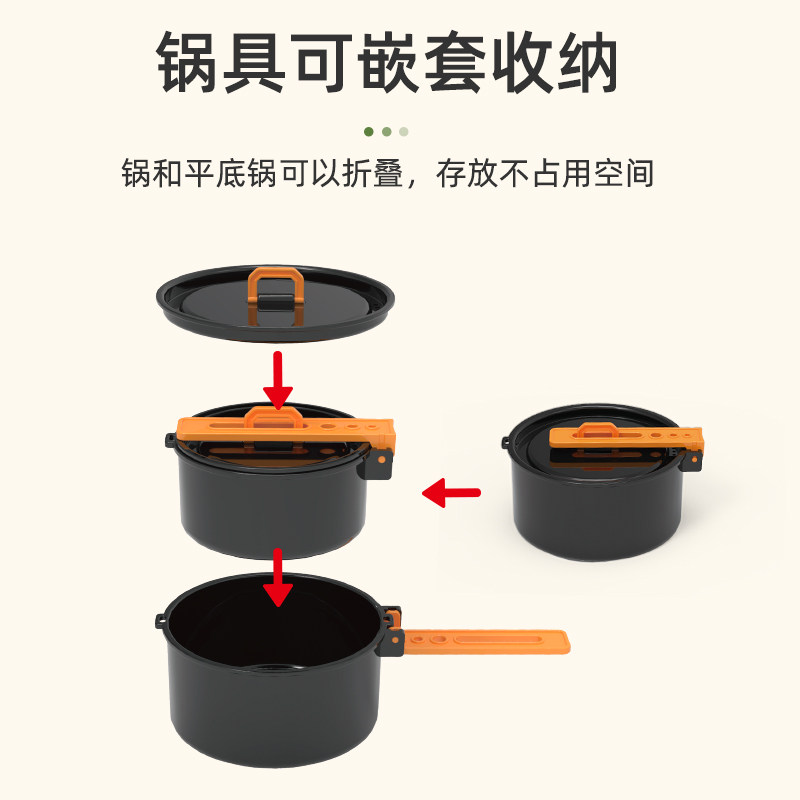 锅具可嵌套收纳

锅和平底锅可以折叠，存放不占用空间