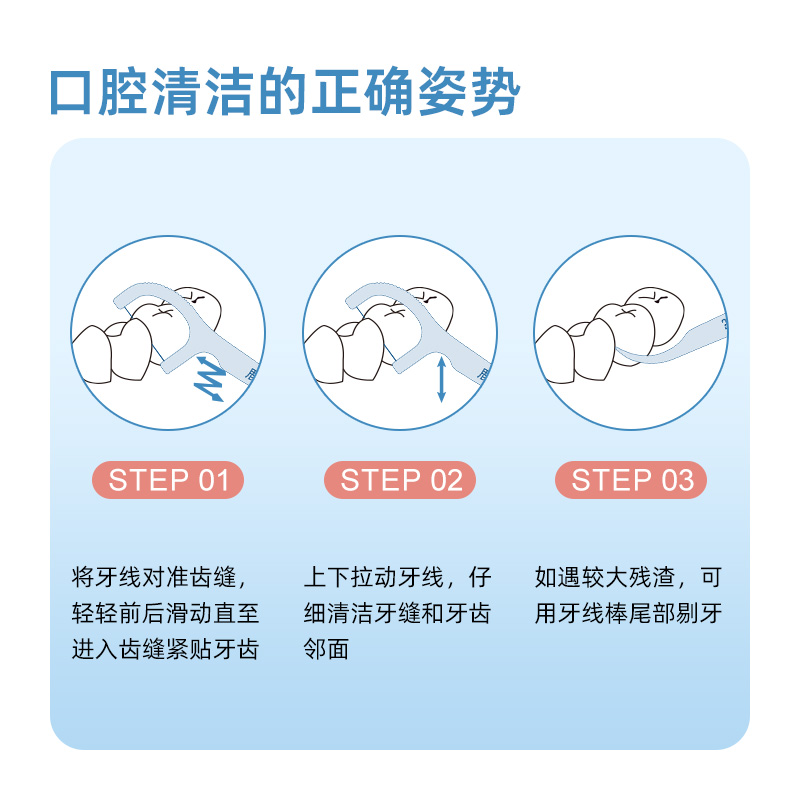 口腔清洁的正确姿势

STEP 01

将牙线对准齿缝，轻轻前后滑动直至进入齿缝紧贴牙齿

STEP 02

上下拉动牙线，仔细清洁牙缝和牙齿邻面

STEP 03

如遇较大残渣，可用牙线棒尾部剔牙