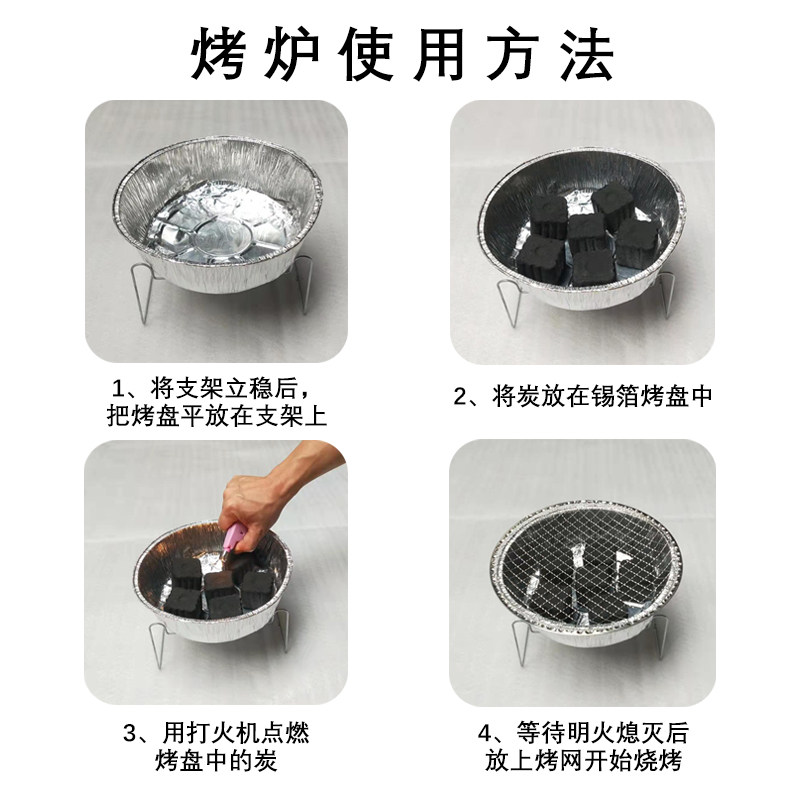 烤炉使用方法

1、将支架立稳后，把烤盘平放在支架上

2、将炭放在锡箔烤盘中

3、用打火机点燃烤盘中的炭

4、等待明火熄灭后放上烤网开始烧烤