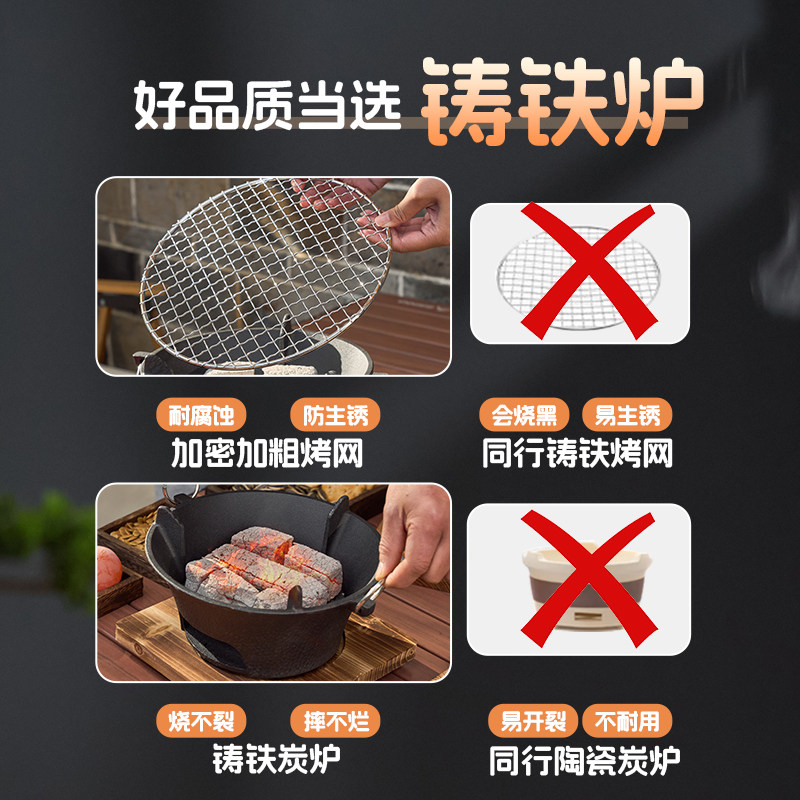 好品质当选 铸铁炉

耐腐蚀 防生锈
加密加粗烤网

会烧黑 易生锈
同行铸铁烤网

烧不裂 摔不烂
铸铁炭炉

易开裂 不耐用
同行陶瓷炭炉