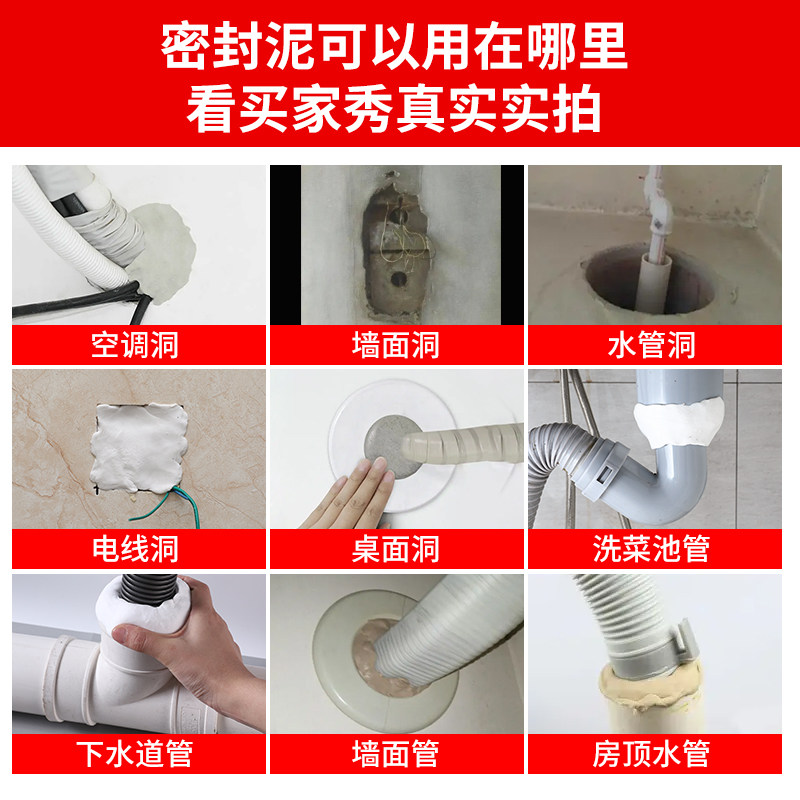 密封泥可以用在哪里
看买家秀真实实拍

空调洞

墙面洞

水管洞

电线洞

桌面洞

洗菜池管

下水道管

墙面管

房顶水管