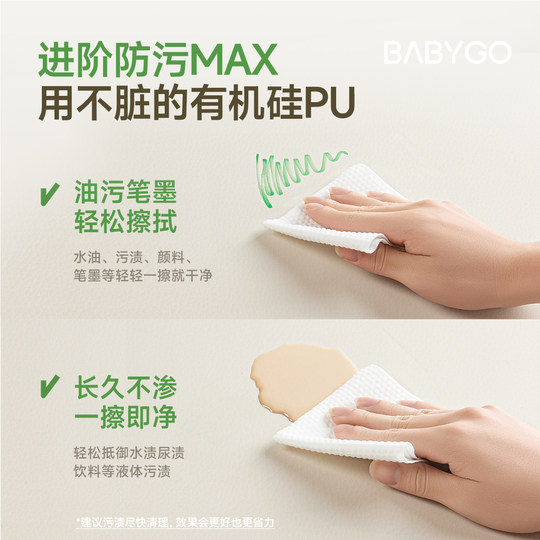 进阶防污MAX
用不脏的有机硅PU

BABYGO

✔ 油污笔墨
轻松擦拭

水油、污渍、颜料、
笔墨等轻轻一擦就干净

✔ 长久不渗
一擦即净

轻松抵御水渍尿渍
饮料等液体污渍

*建议污渍尽快清理，效果会更好也更省力