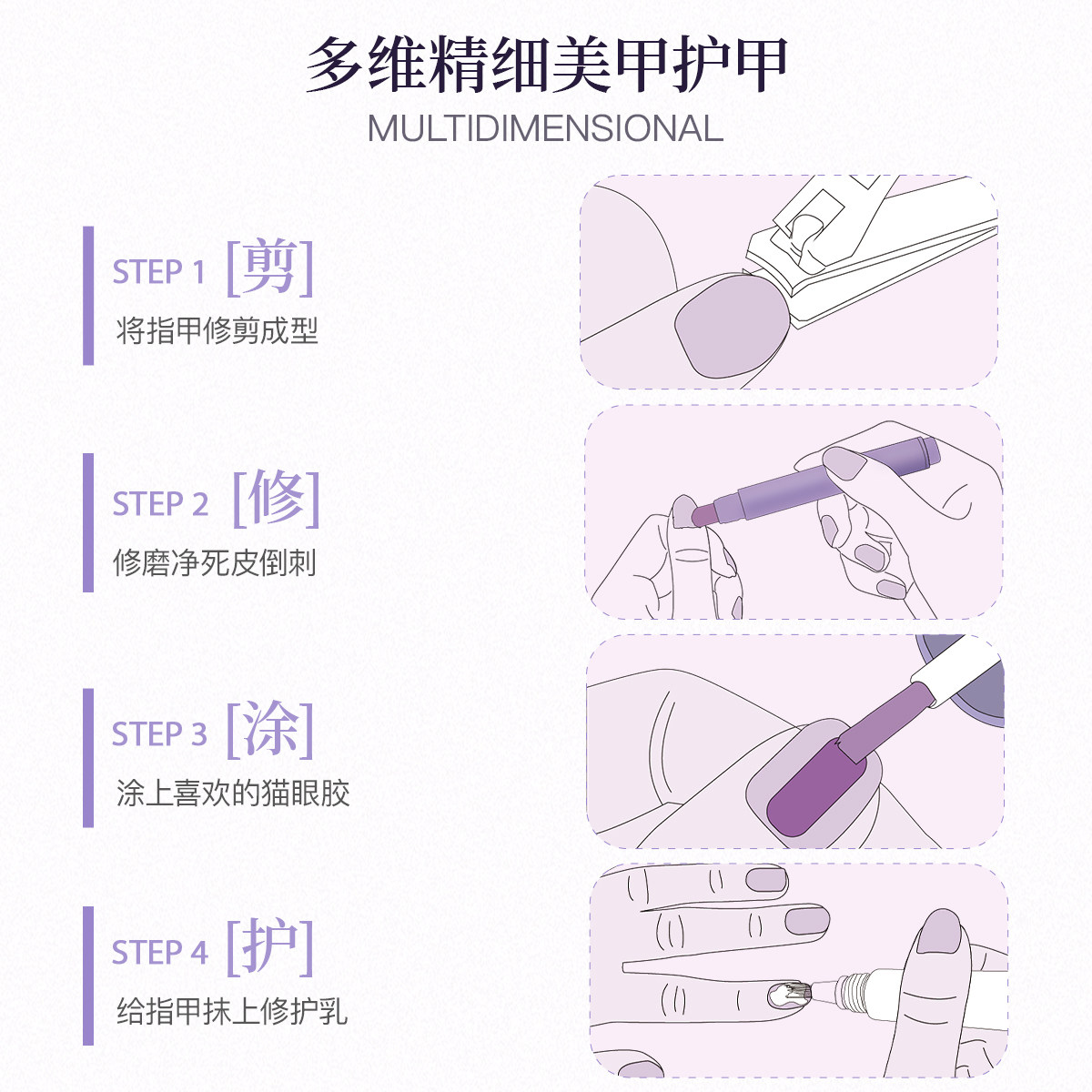 多维精细美甲护甲
MULTIDIMENSIONAL

STEP 1 [剪]
将指甲修剪成型

STEP 2 [修]
修磨净死皮倒刺

STEP 3 [涂]
涂上喜欢的猫眼胶

STEP 4 [护]
给指甲抹上修护乳