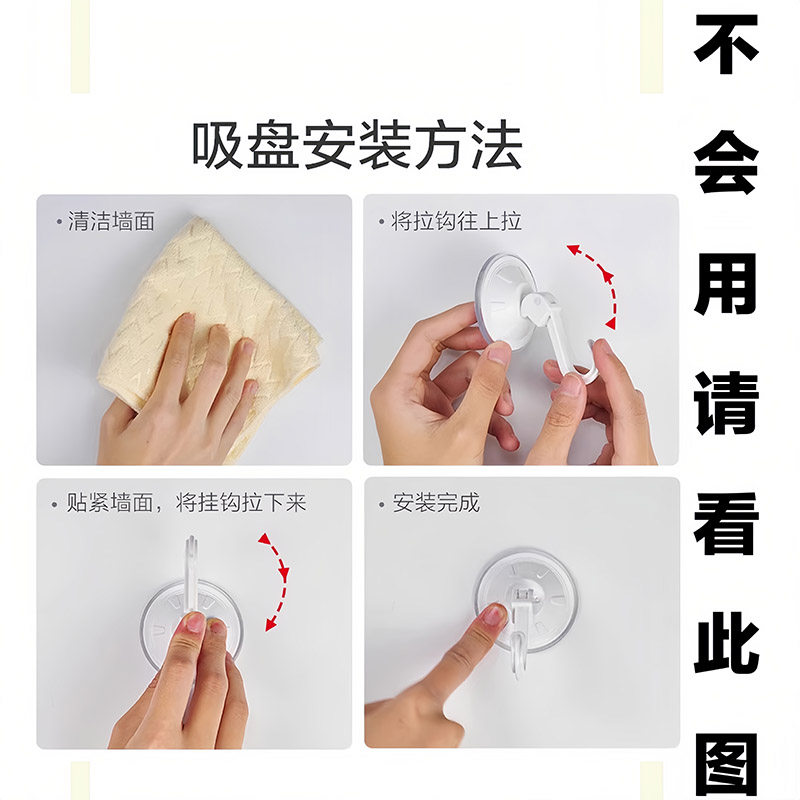 吸盘安装方法

• 清洁墙面

• 将拉钩往上拉

• 贴紧墙面，将挂钩拉下来

• 安装完成

不会用请看此图