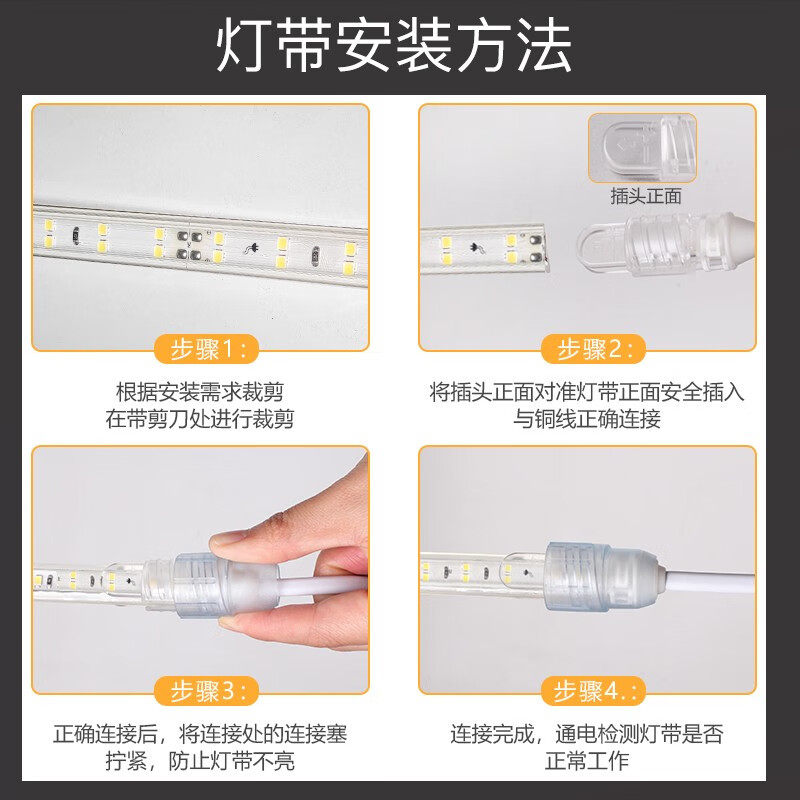 灯带安装方法

步骤1：

根据安装需求裁剪
在带剪刀处进行裁剪

插头正面

步骤2：

将插头正面对准灯带正面安全插入
与铜线正确连接

步骤3：

正确连接后，将连接处的连接塞
拧紧，防止灯带不亮

步骤4.：

连接完成，通电检测灯带是否
正常工作