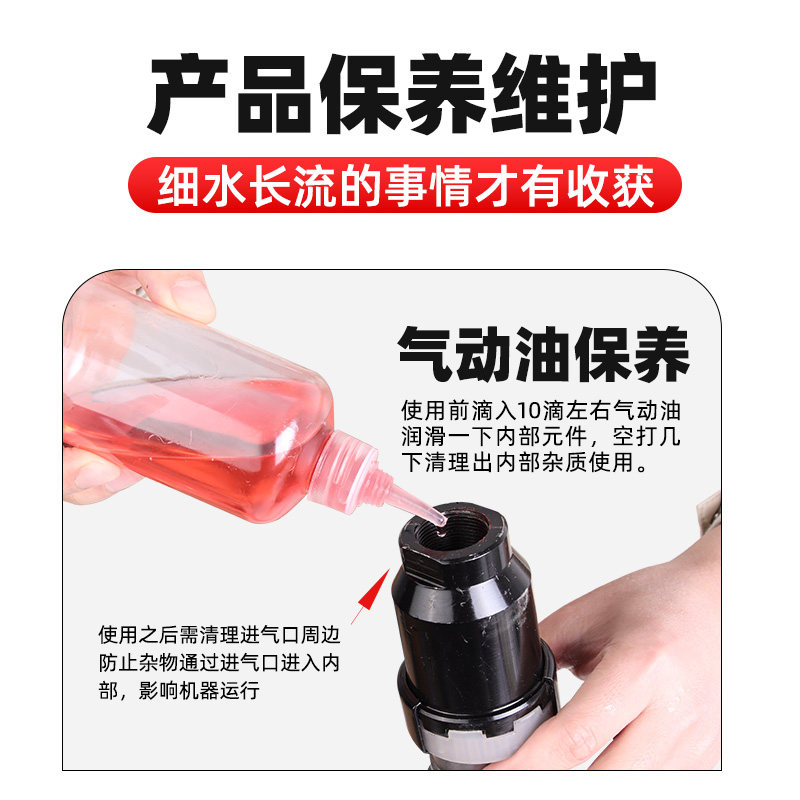 产品保养维护

细水长流的事情才有收获

气动油保养

使用前滴入10滴左右气动油润滑一下内部元件，空打几下清理出内部杂质使用。

使用之后需清理进气口周边防止杂物通过进气口进入内部，影响机器运行