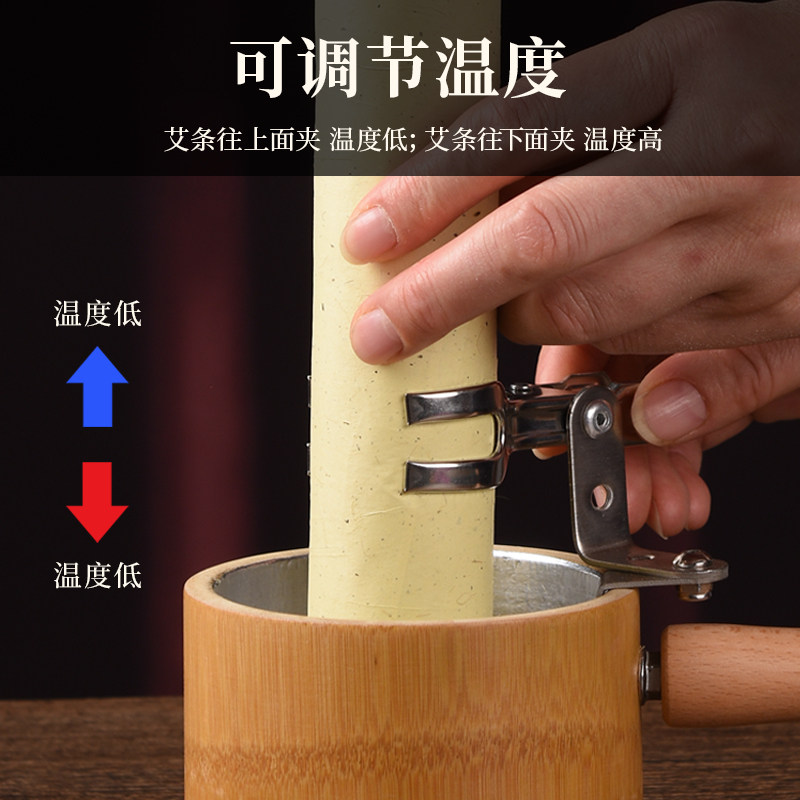 可调节温度

艾条往上面夹 温度低; 艾条往下面夹 温度高

温度低

温度低