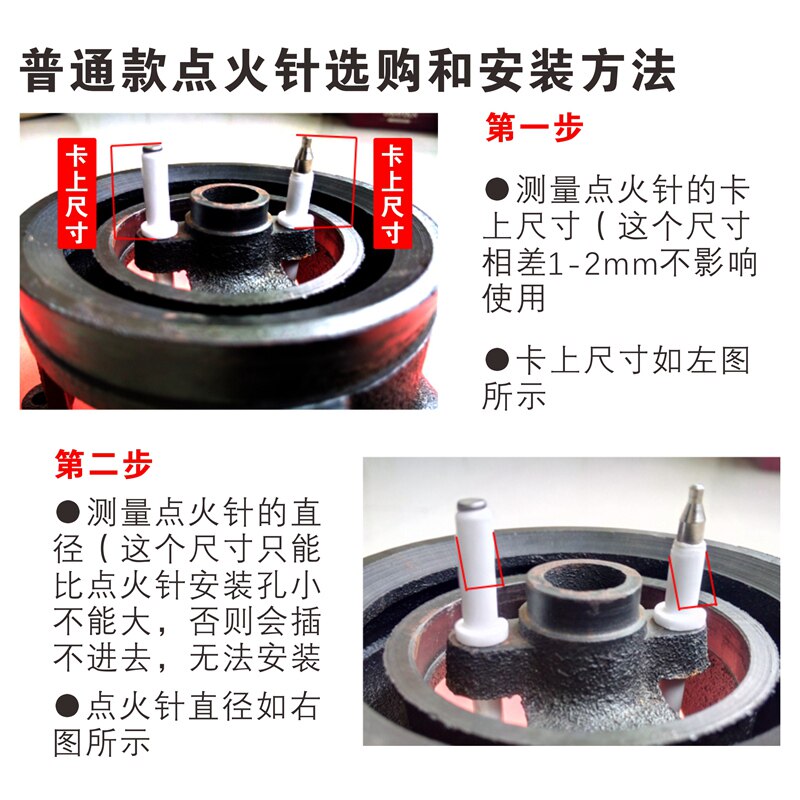 普通款点火针选购和安装方法

卡上尺寸

卡上尺寸

第一步

●测量点火针的卡上尺寸（这个尺寸相差1-2mm不影响使用

●卡上尺寸如左图所示

第二步

●测量点火针的直径（这个尺寸只能比点火针安装孔小不能大，否则会插不进去，无法安装

●点火针直径如右图所示