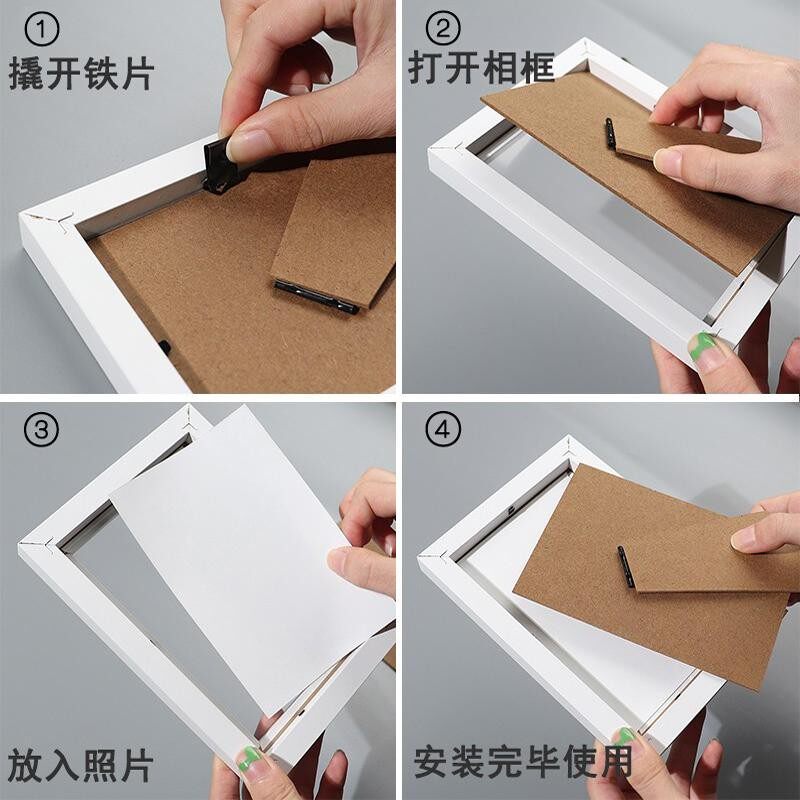 ①
撬开铁片

②
打开相框

③
放入照片

④
安装完毕使用