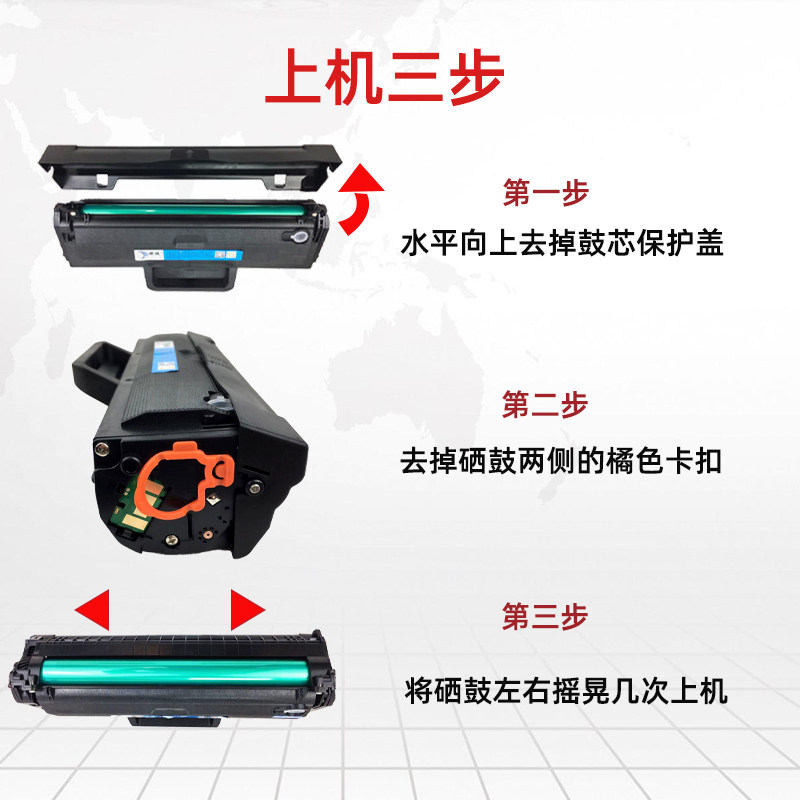 上机三步

第一步

水平向上去掉鼓芯保护盖

第二步

去掉硒鼓两侧的橘色卡扣

第三步

将硒鼓左右摇晃几次上机