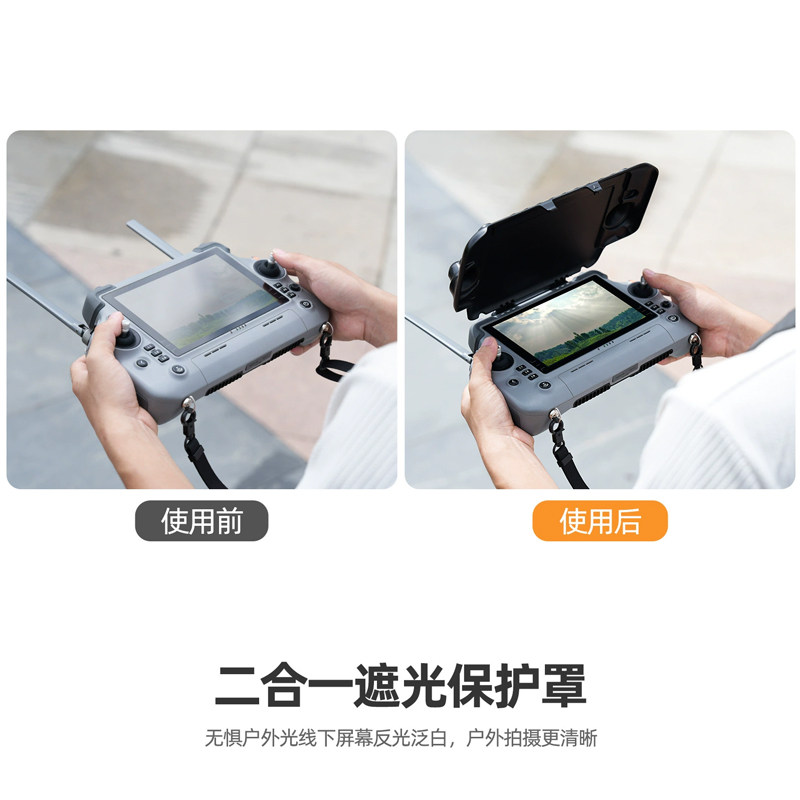 使用前

使用后

二合一遮光保护罩

无惧户外光线下屏幕反光泛白，户外拍摄更清晰