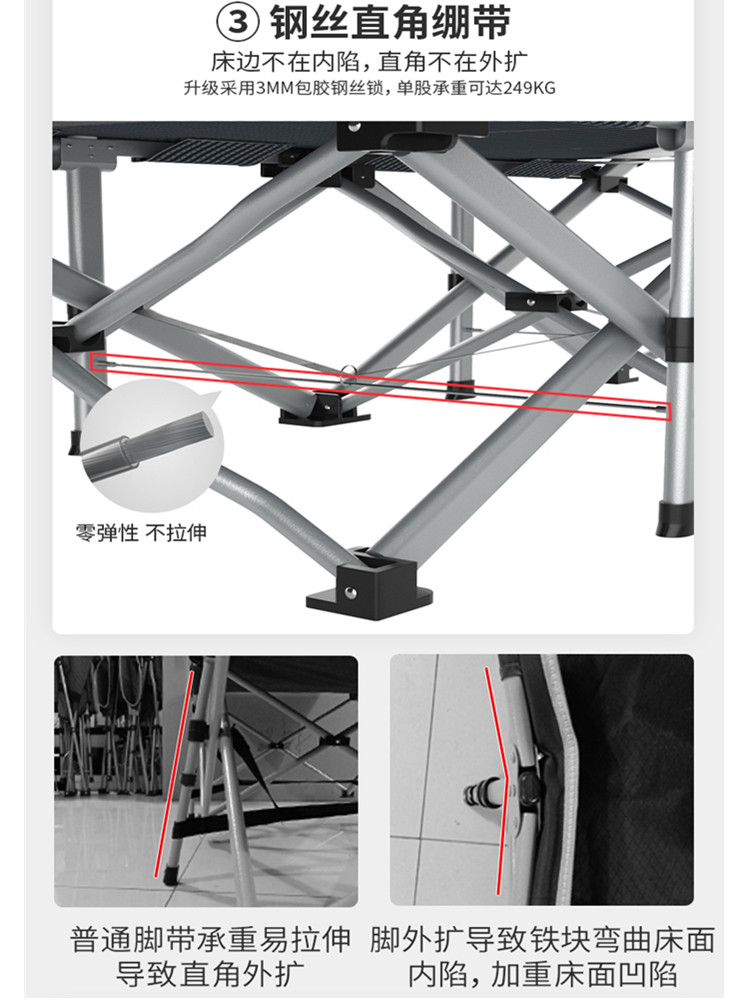 ③ 钢丝直角绷带

床边不在内陷，直角不在外扩

升级采用3MM包胶钢丝锁，单股承重可达249KG

零弹性 不拉伸

普通脚带承重易拉伸导致直角外扩

脚外扩导致铁块弯曲床面内陷，加重床面凹陷