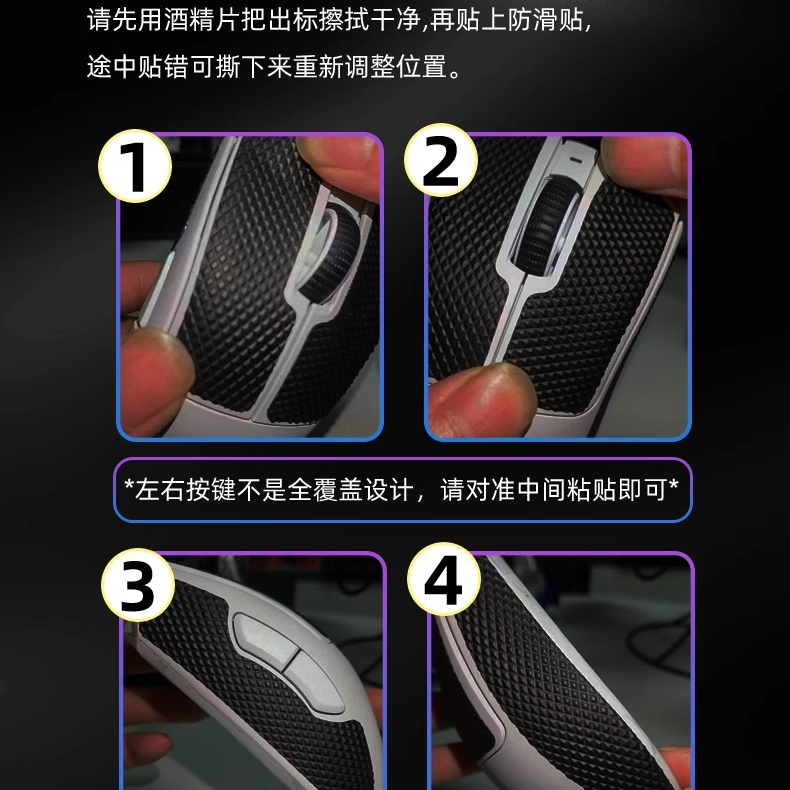 请先用酒精片把出标擦拭干净,再贴上防滑贴,
途中贴错可撕下来重新调整位置。

1

2

*左右按键不是全覆盖设计，请对准中间粘贴即可*

3

4