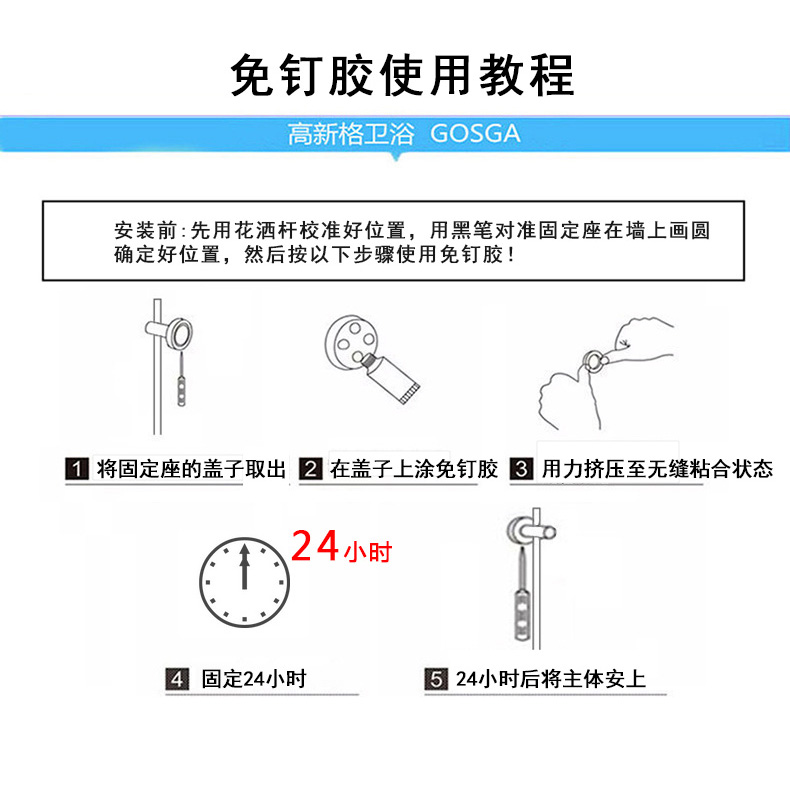 免钉胶使用教程

高新格卫浴 GOSGA

安装前:先用花洒杆校准好位置，用黑笔对准固定座在墙上画圆确定好位置，然后按以下步骤使用免钉胶！

1 将固定座的盖子取出

2 在盖子上涂免钉胶

3 用力挤压至无缝粘合状态

24小时

4 固定24小时

5 24小时后将主体安上