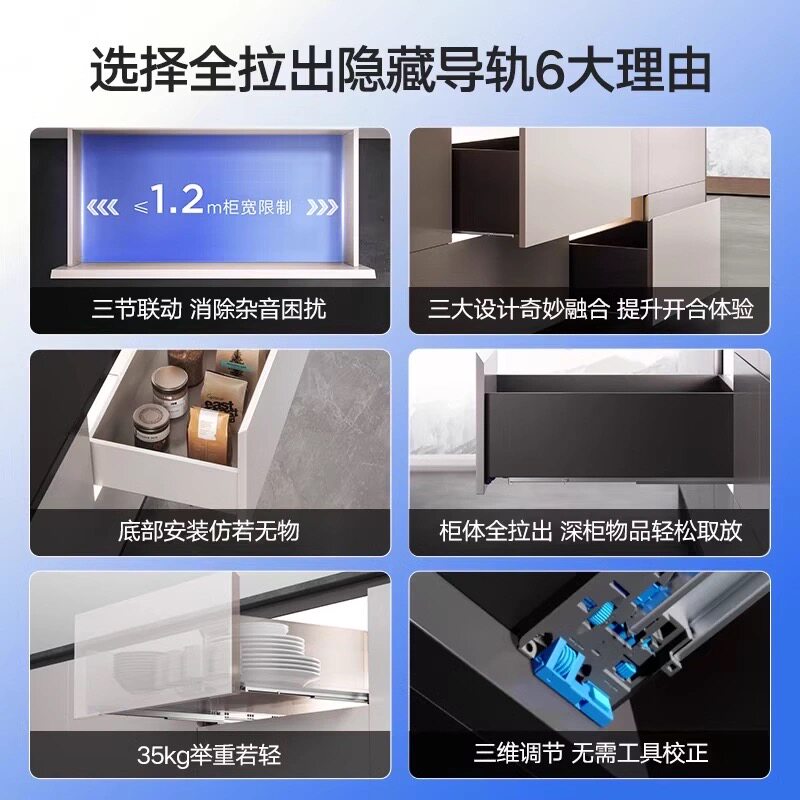 选择全拉出隐藏导轨6大理由

≤1.2m柜宽限制

三节联动 消除杂音困扰

三大设计奇妙融合 提升开合体验

底部安装仿若无物

柜体全拉出 深柜物品轻松取放

35kg举重若轻

三维调节 无需工具校正